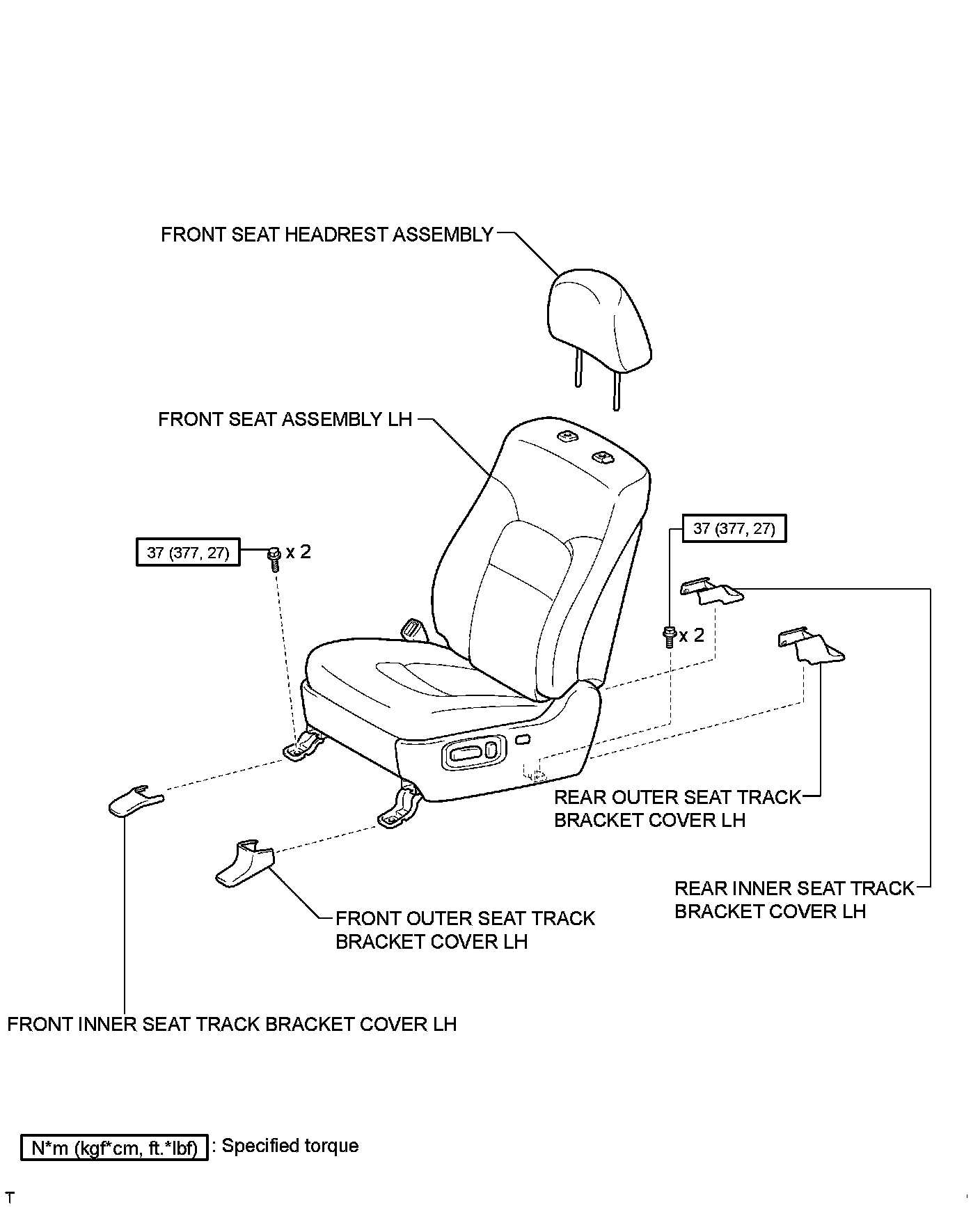 FRONT SEAT HEADREST ASSEMBLY

FRONT SEAT ASSEMBLY LH

37 (377, 27)

x 2

37 (377, 27)

x 2

REAR OUTER SEAT TRACK BRACKET COVER LH

REAR INNER SEAT TRACK BRACKET COVER LH

FRONT OUTER SEAT TRACK BRACKET COVER LH

FRONT INNER SEAT TRACK BRACKET COVER LH

N*m (kgf*cm, ft.*lbf) : Specified torque

T