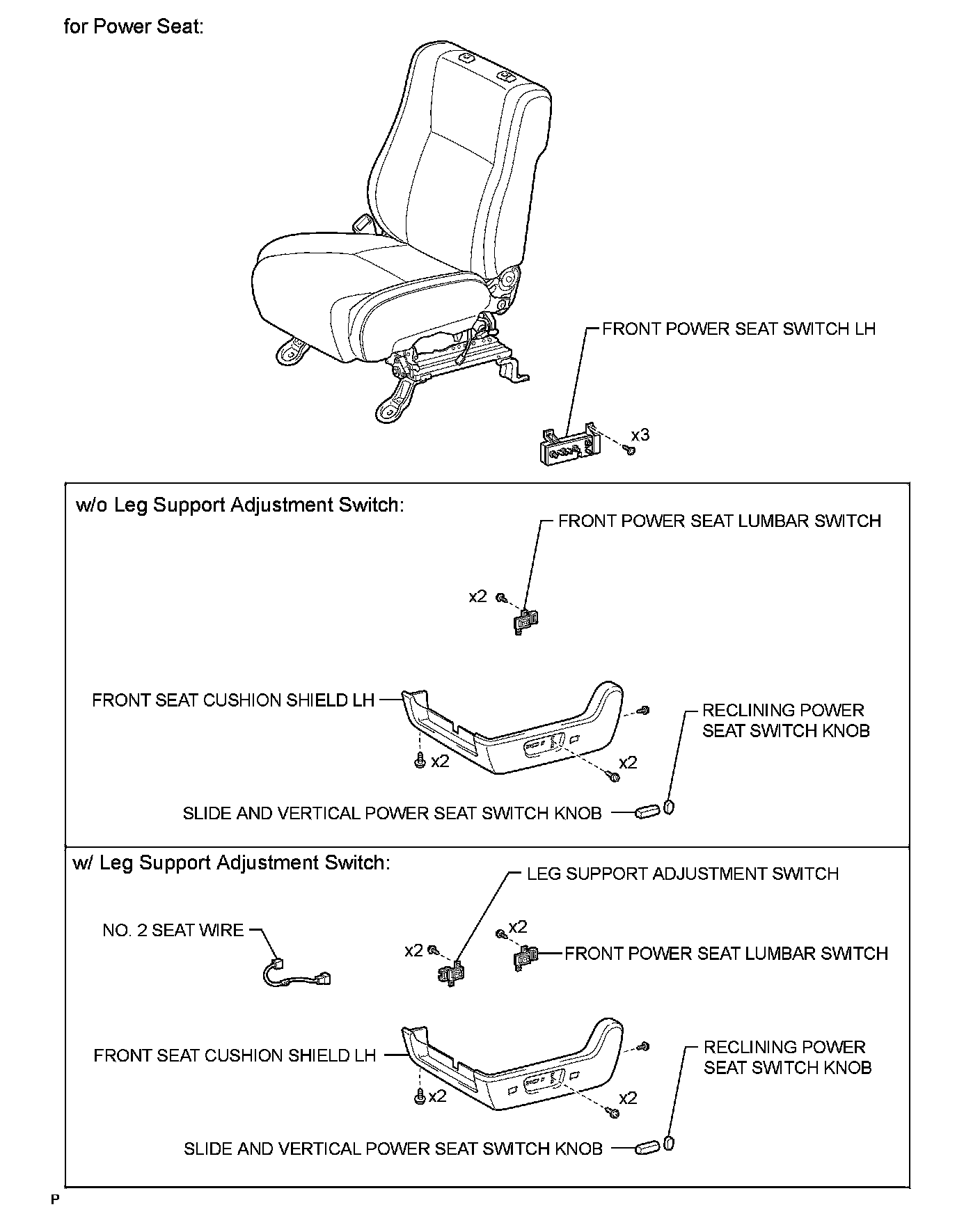 for Power Seat:

FRONT POWER SEAT SWITCH LH

x3

w/o Leg Support Adjustment Switch:

FRONT POWER SEAT LUMBAR SWITCH

x2

FRONT SEAT CUSHION SHIELD LH

RECLINING POWER SEAT SWITCH KNOB

x2

x2

SLIDE AND VERTICAL POWER SEAT SWITCH KNOB

w/ Leg Support Adjustment Switch:

LEG SUPPORT ADJUSTMENT SWITCH

NO. 2 SEAT WIRE

x2

x2

FRONT POWER SEAT LUMBAR SWITCH

FRONT SEAT CUSHION SHIELD LH

RECLINING POWER SEAT SWITCH KNOB

x2

x2

SLIDE AND VERTICAL POWER SEAT SWITCH KNOB

P