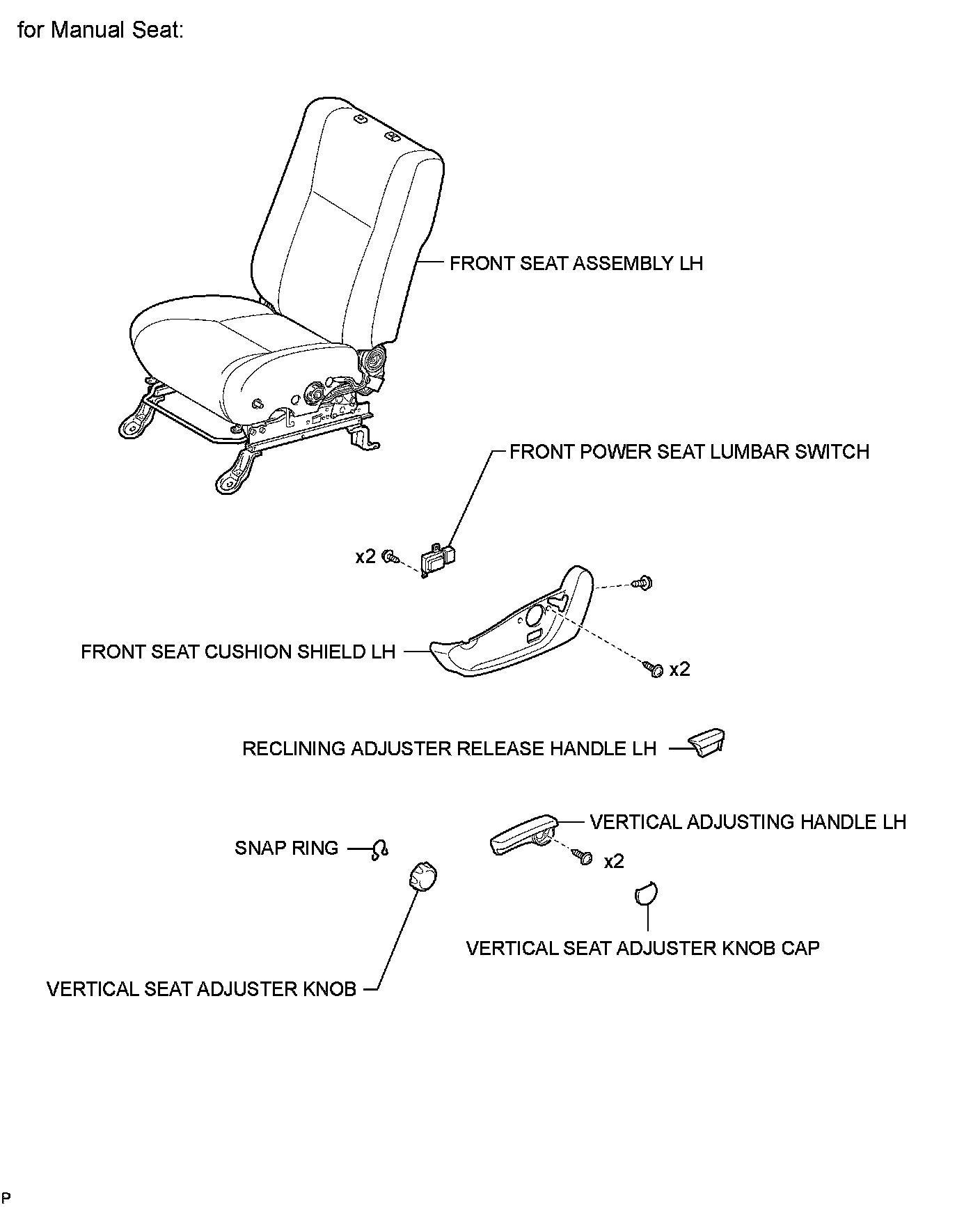 for Manual Seat:

FRONT SEAT ASSEMBLY LH

FRONT POWER SEAT LUMBAR SWITCH

x2

FRONT SEAT CUSHION SHIELD LH

x2

RECLINING ADJUSTER RELEASE HANDLE LH

VERTICAL ADJUSTING HANDLE LH

SNAP RING

x2

VERTICAL SEAT ADJUSTER KNOB CAP

VERTICAL SEAT ADJUSTER KNOB

P