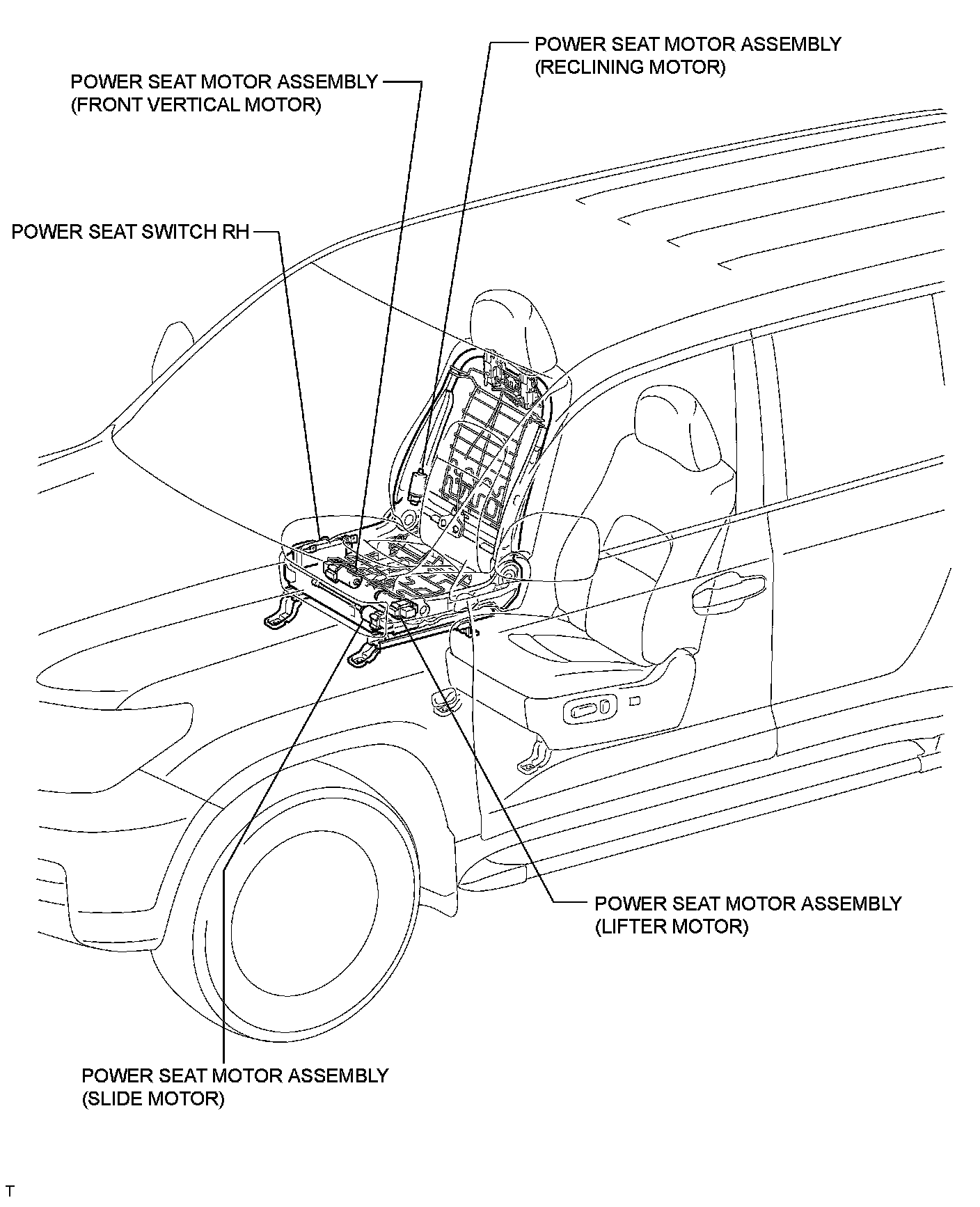 POWER SEAT MOTOR ASSEMBLY
(RECLINING MOTOR)

POWER SEAT MOTOR ASSEMBLY
(FRONT VERTICAL MOTOR)

POWER SEAT SWITCH RH

POWER SEAT MOTOR ASSEMBLY
(LIFTER MOTOR)

POWER SEAT MOTOR ASSEMBLY
(SLIDE MOTOR)

T