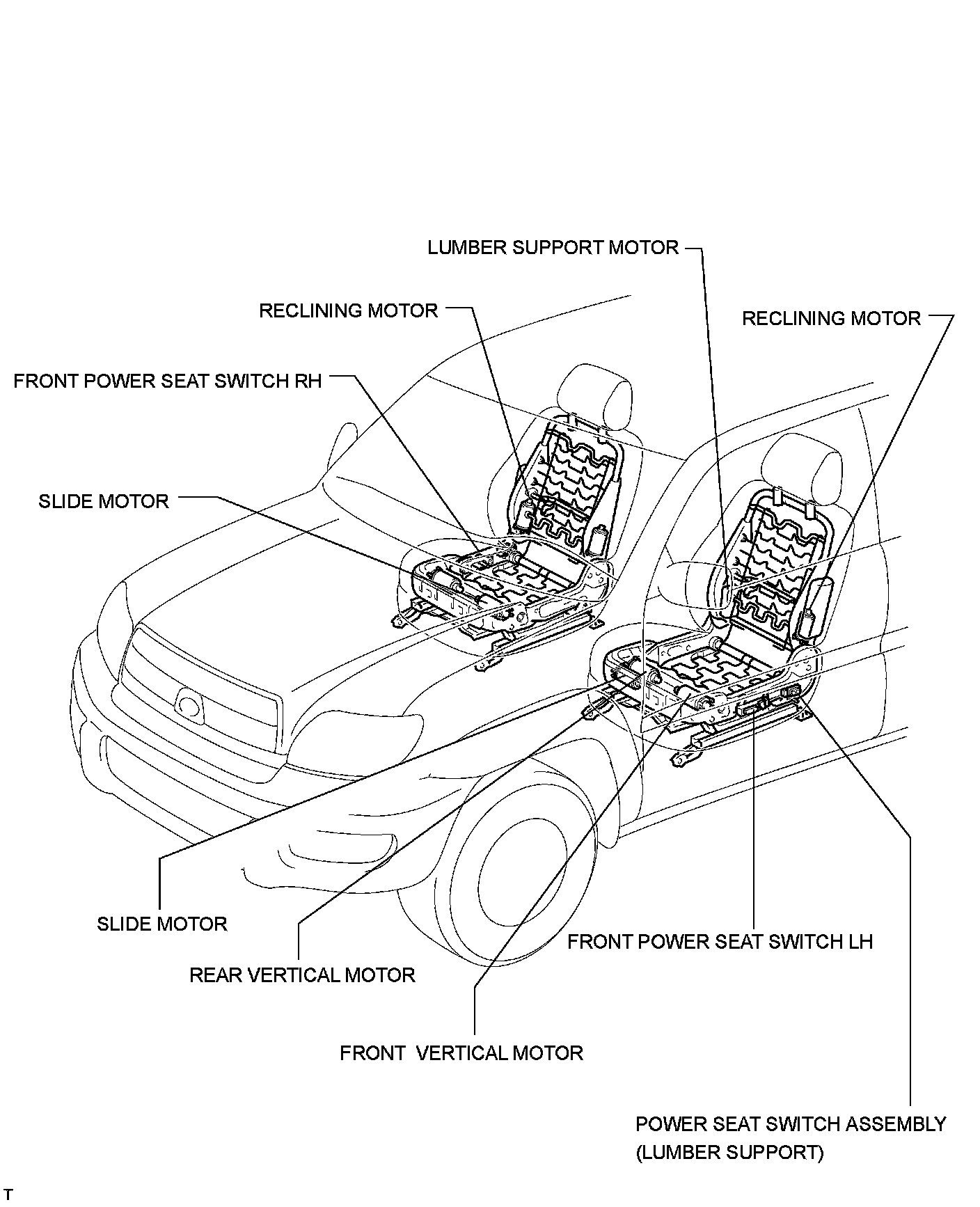 LUMBER SUPPORT MOTOR

RECLINING MOTOR

RECLINING MOTOR

FRONT POWER SEAT SWITCH RH

SLIDE MOTOR

SLIDE MOTOR

REAR VERTICAL MOTOR

FRONT POWER SEAT SWITCH LH

FRONT VERTICAL MOTOR

POWER SEAT SWITCH ASSEMBLY (LUMBER SUPPORT)

T