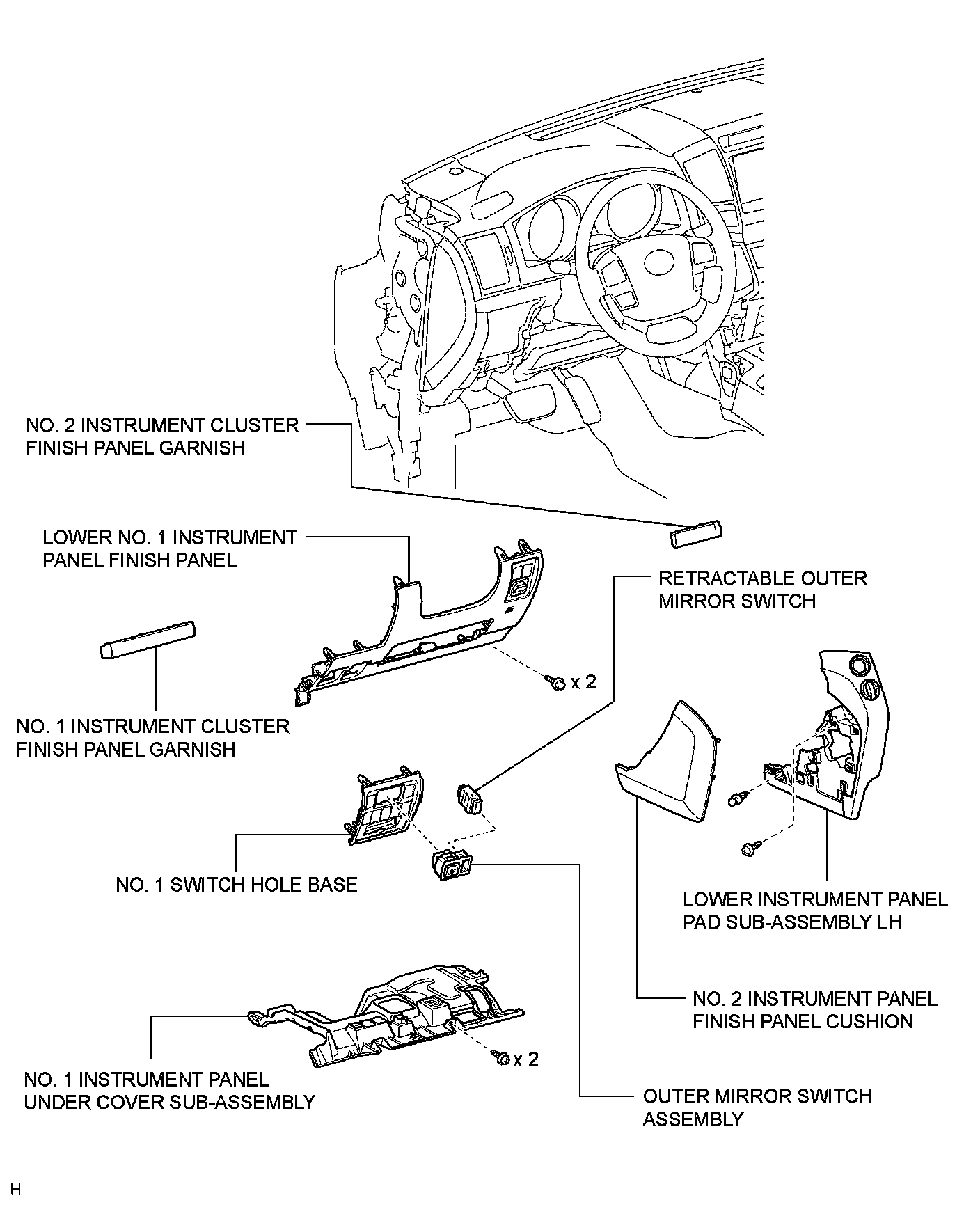 NO. 2 INSTRUMENT CLUSTER FINISH PANEL GARNISH

LOWER NO. 1 INSTRUMENT PANEL FINISH PANEL

RETRACTABLE OUTER MIRROR SWITCH

x 2

NO. 1 INSTRUMENT CLUSTER FINISH PANEL GARNISH

NO. 1 SWITCH HOLE BASE

LOWER INSTRUMENT PANEL PAD SUB-ASSEMBLY LH

NO. 2 INSTRUMENT PANEL FINISH PANEL CUSHION

x 2

NO. 1 INSTRUMENT PANEL UNDER COVER SUB-ASSEMBLY

OUTER MIRROR SWITCH ASSEMBLY

H