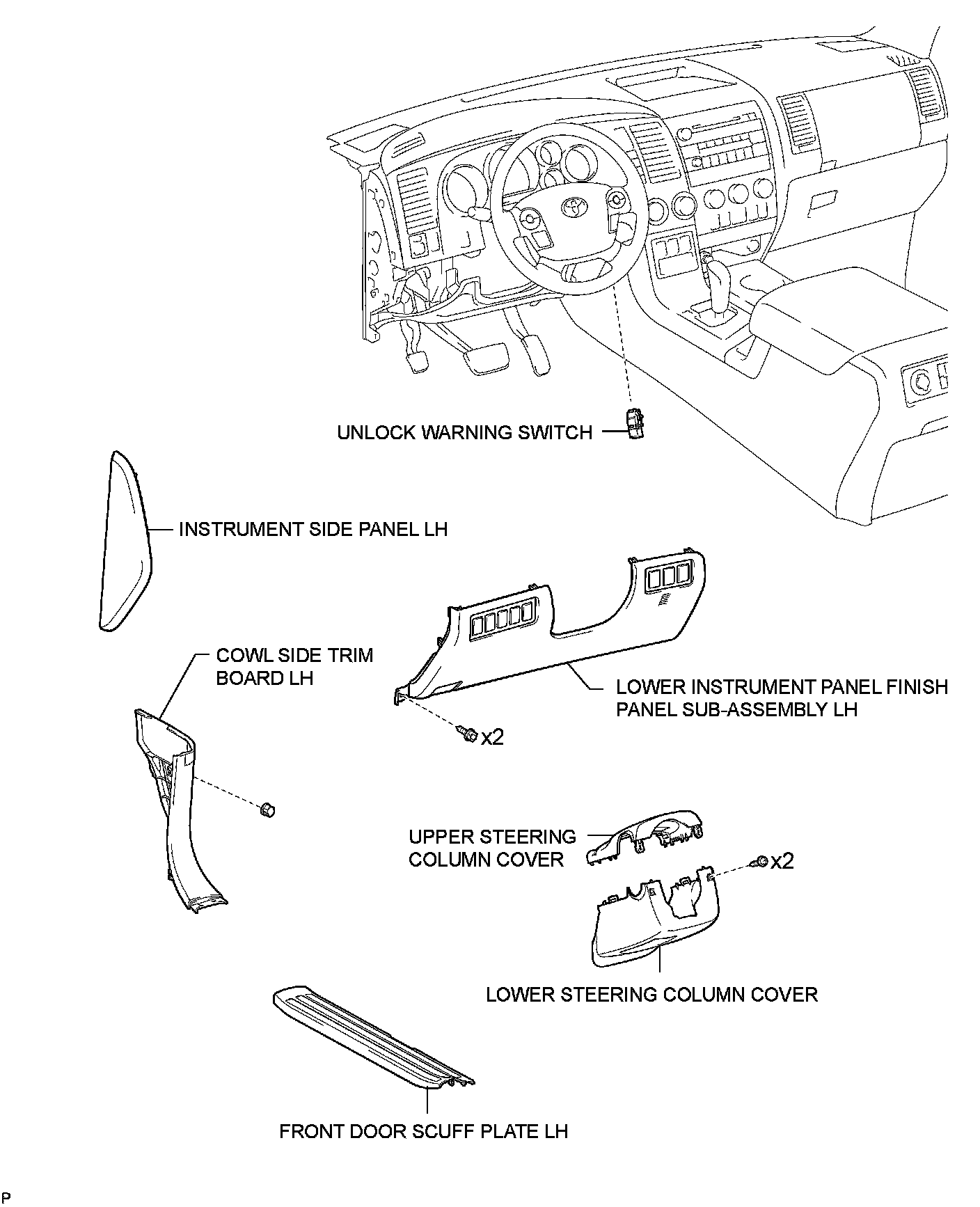 UNLOCK WARNING SWITCH

INSTRUMENT SIDE PANEL LH

COWL SIDE TRIM BOARD LH

LOWER INSTRUMENT PANEL FINISH PANEL SUB-ASSEMBLY LH

x2

UPPER STEERING COLUMN COVER

x2

LOWER STEERING COLUMN COVER

FRONT DOOR SCUFF PLATE LH

P