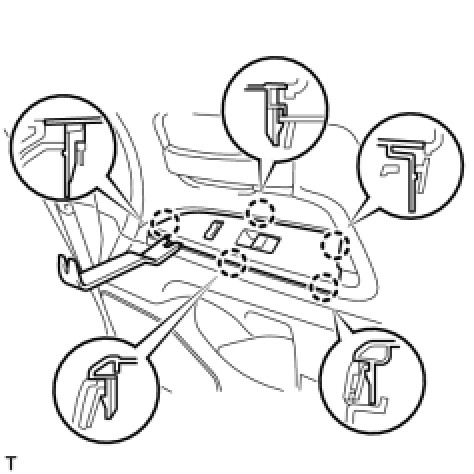 T