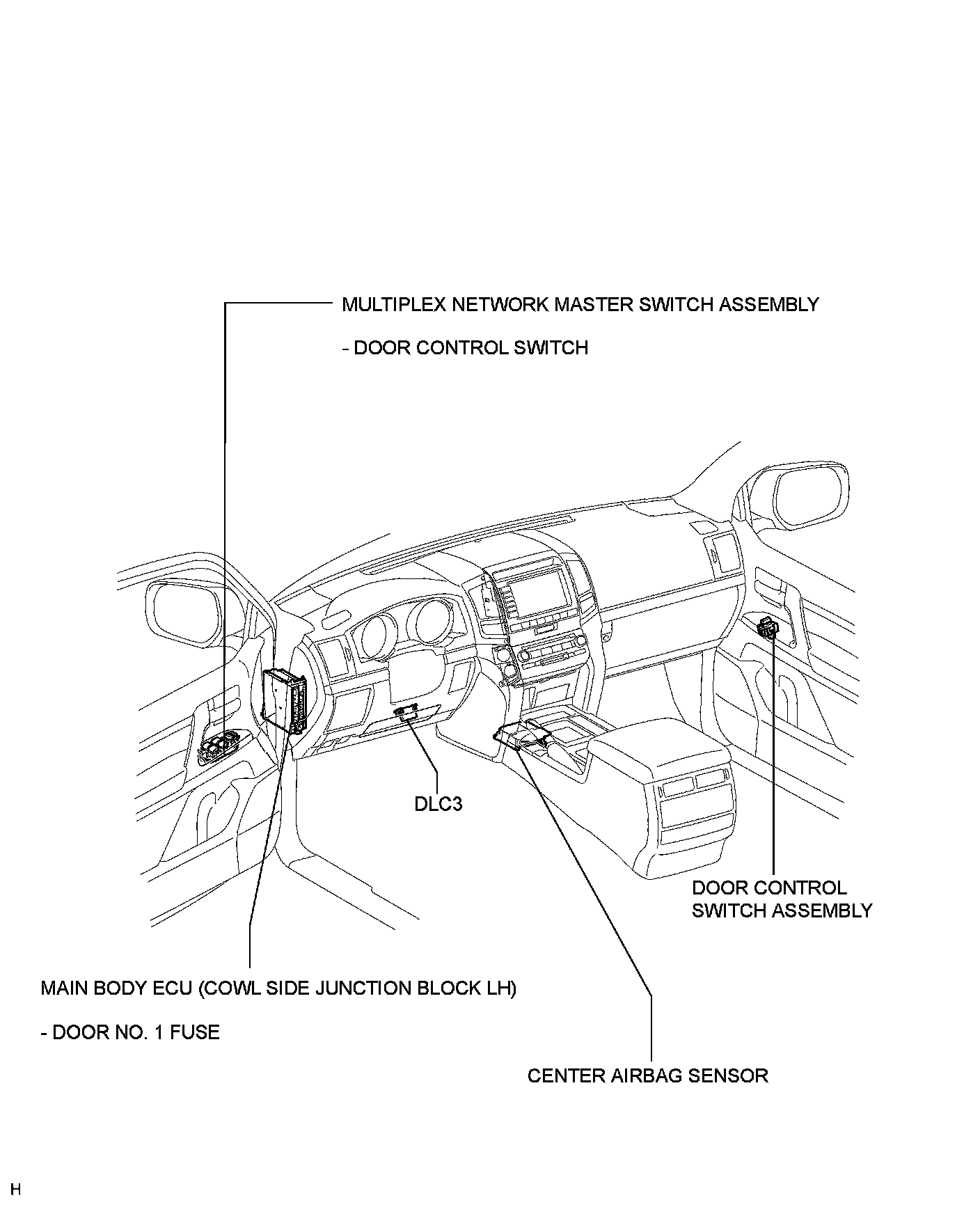 MULTIPLEX NETWORK MASTER SWITCH ASSEMBLY

- DOOR CONTROL SWITCH

DLC3

DOOR CONTROL SWITCH ASSEMBLY

MAIN BODY ECU (COWL SIDE JUNCTION BLOCK LH)

- DOOR NO. 1 FUSE

CENTER AIRBAG SENSOR

H