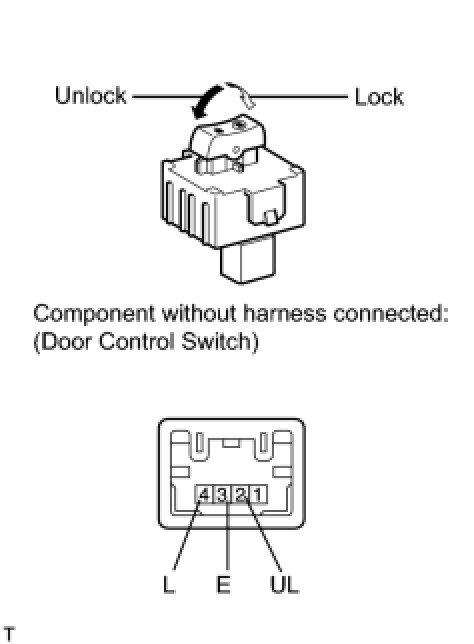 Unlock

Lock

Component without harness connected:
(Door Control Switch)

4 3 2 1

L E UL

T