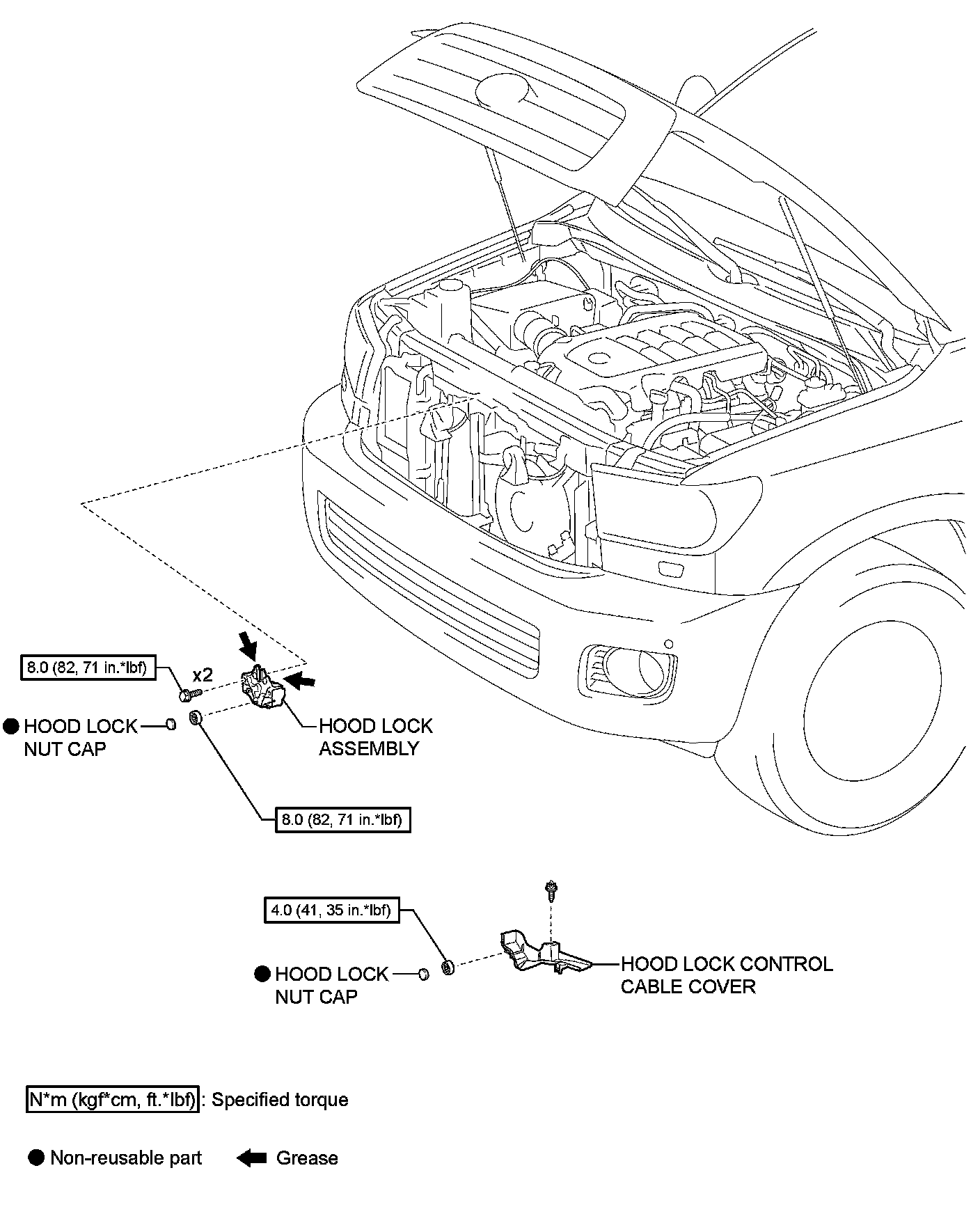 8.0 (82, 71 in.*lbf)

x2

● HOOD LOCK NUT CAP

HOOD LOCK ASSEMBLY

8.0 (82, 71 in.*lbf)

4.0 (41, 35 in.*lbf)

● HOOD LOCK NUT CAP

HOOD LOCK CONTROL CABLE COVER

N*m (kgf*cm, ft.*lbf) : Specified torque

● Non-reusable part

Grease