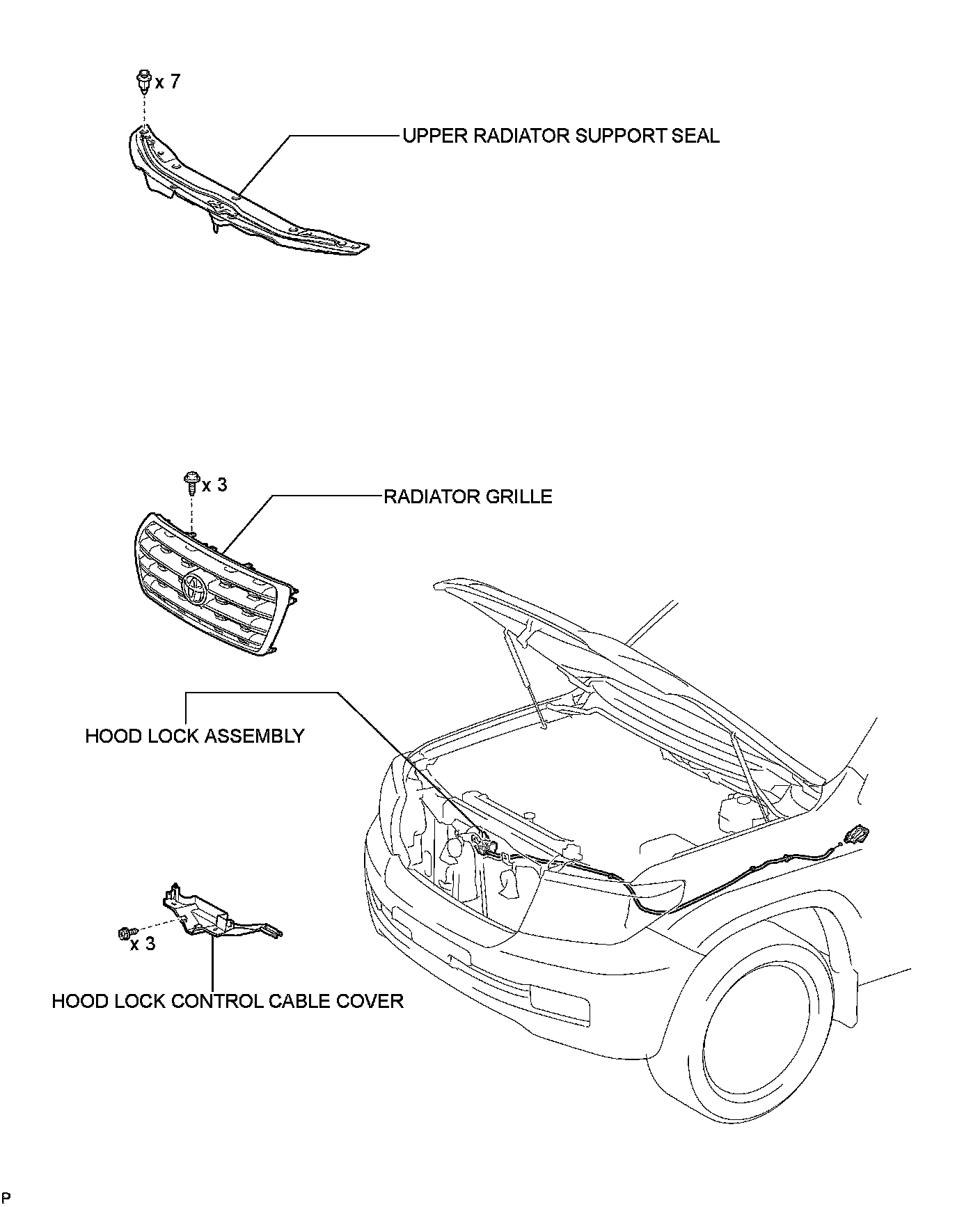 x 7

UPPER RADIATOR SUPPORT SEAL

x 3

RADIATOR GRILLE

HOOD LOCK ASSEMBLY

x 3

HOOD LOCK CONTROL CABLE COVER

P