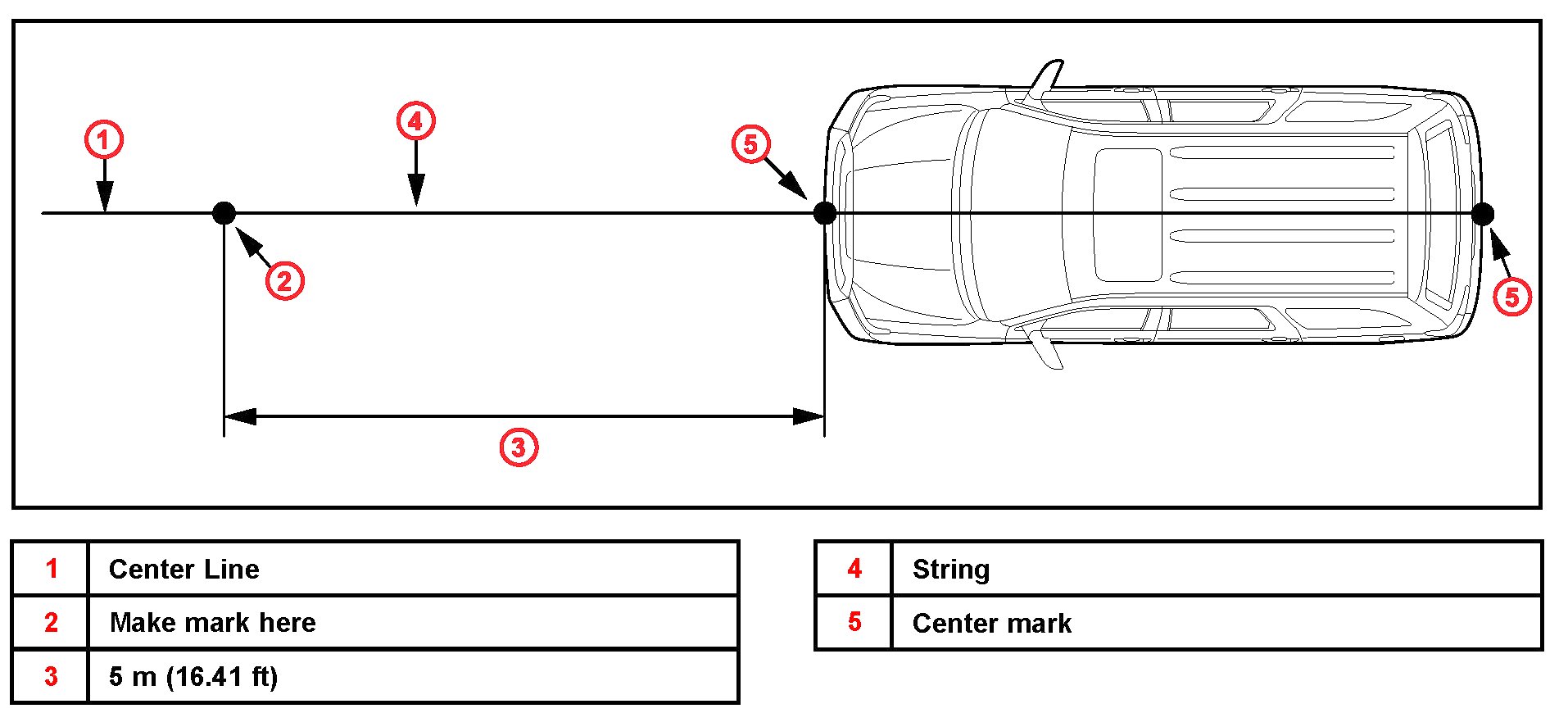 1
4
5
2
5
3

| 1 | Center Line |
|---|---|
| 2 | Make mark here |
| 3 | 5 m (16.41 ft) |

| 4 | String |
|---|---|
| 5 | Center mark |