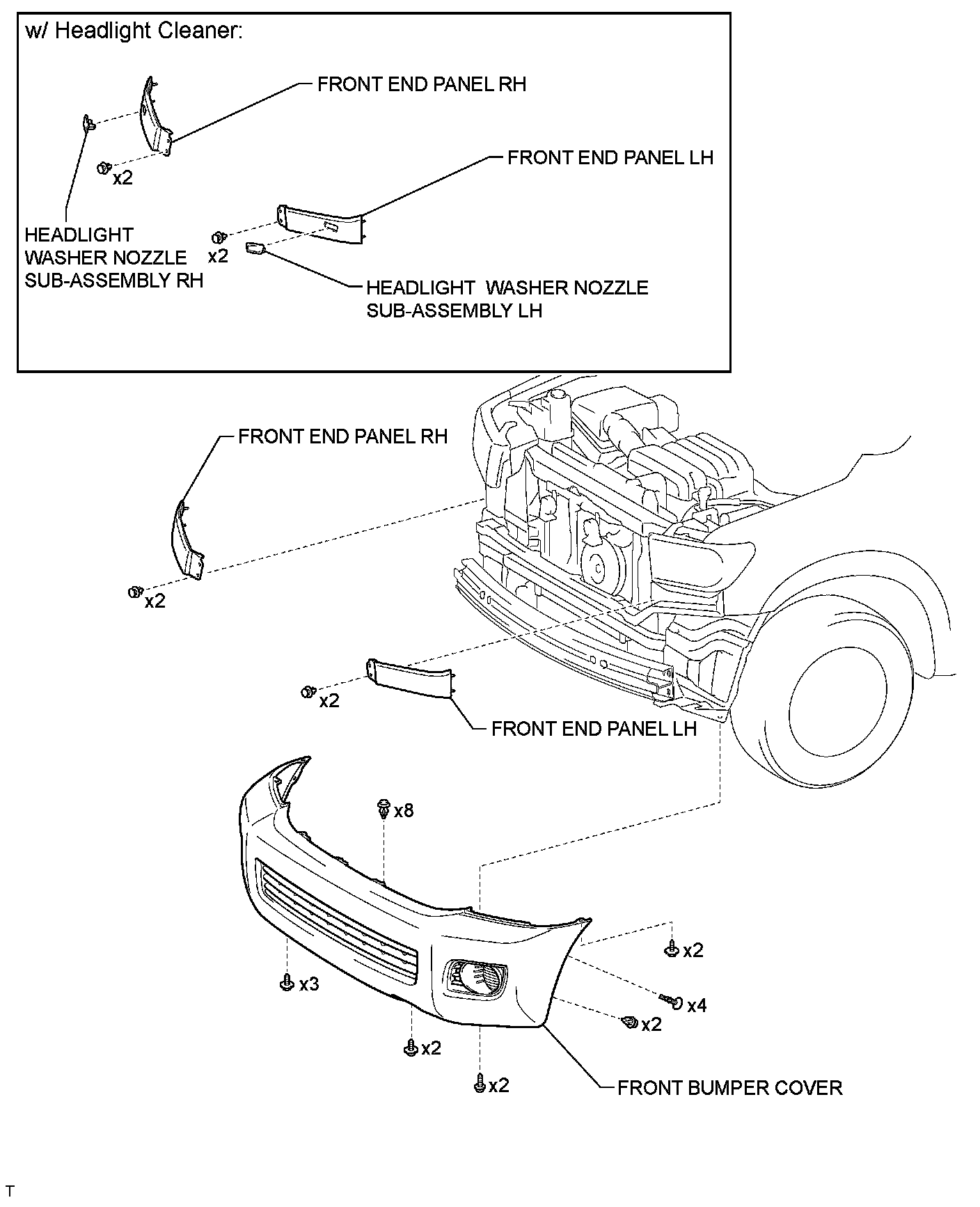 w/ Headlight Cleaner:

FRONT END PANEL RH

x2

FRONT END PANEL LH

HEADLIGHT WASHER NOZZLE SUB-ASSEMBLY RH

x2

HEADLIGHT WASHER NOZZLE SUB-ASSEMBLY LH

FRONT END PANEL RH

x2

x2

FRONT END PANEL LH

x8

x2

x3

x4

x2

x2

x2

FRONT BUMPER COVER

T