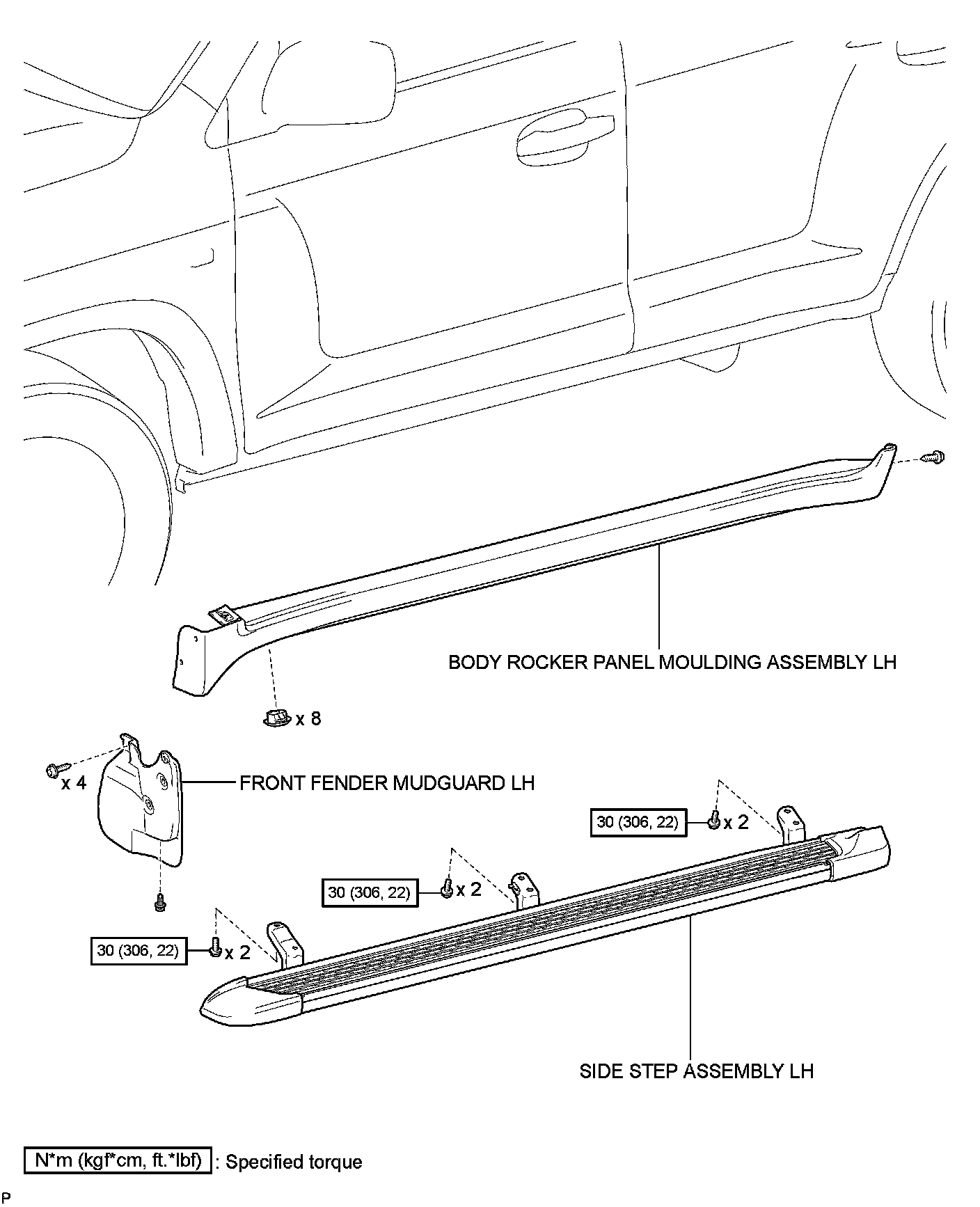 BODY ROCKER PANEL MOULDING ASSEMBLY LH

x 8

x 4

FRONT FENDER MUDGUARD LH

30 (306, 22) x 2

30 (306, 22) x 2

30 (306, 22) x 2

SIDE STEP ASSEMBLY LH

N*m (kgf*cm, ft.*lbf) : Specified torque

P