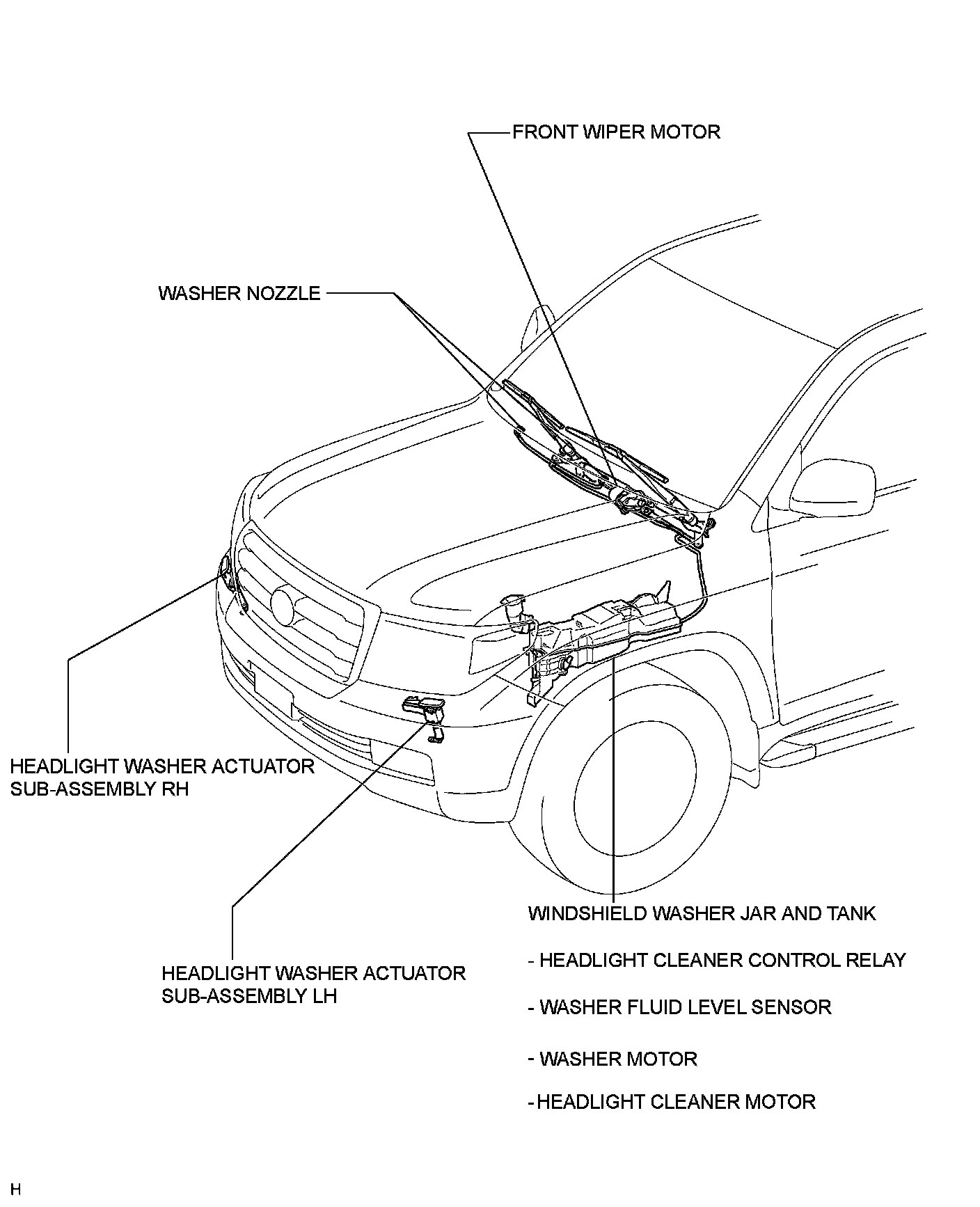 FRONT WIPER MOTOR

WASHER NOZZLE

HEADLIGHT WASHER ACTUATOR SUB-ASSEMBLY RH

HEADLIGHT WASHER ACTUATOR SUB-ASSEMBLY LH

WINDSHIELD WASHER JAR AND TANK

- HEADLIGHT CLEANER CONTROL RELAY

- WASHER FLUID LEVEL SENSOR

- WASHER MOTOR

-HEADLIGHT CLEANER MOTOR

H