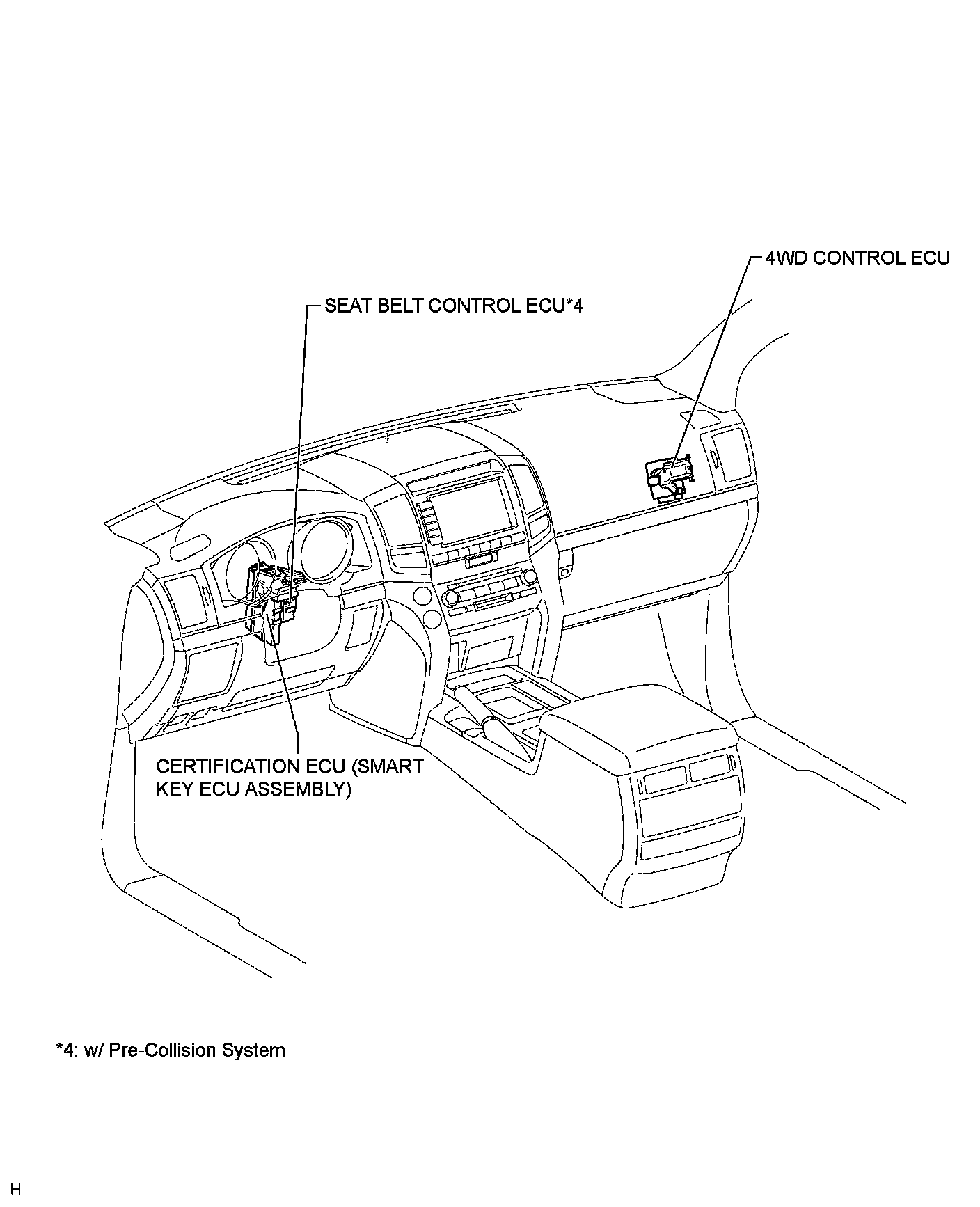 4WD CONTROL ECU

SEAT BELT CONTROL ECU*4

CERTIFICATION ECU (SMART KEY ECU ASSEMBLY)

*4: w/ Pre-Collision System

H