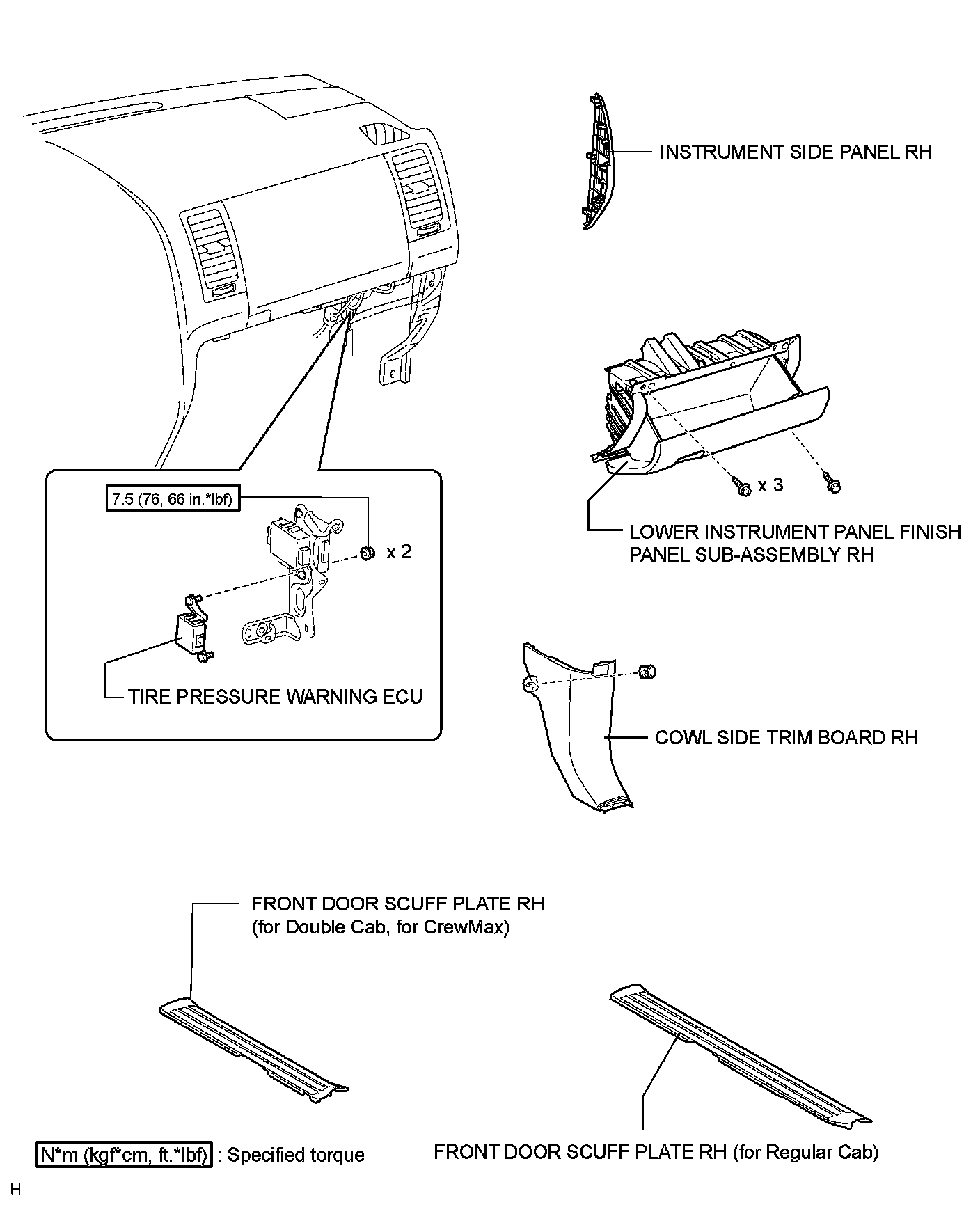 INSTRUMENT SIDE PANEL RH

7.5 (76, 66 in.*lbf)

x 2

TIRE PRESSURE WARNING ECU

x 3

LOWER INSTRUMENT PANEL FINISH PANEL SUB-ASSEMBLY RH

COWL SIDE TRIM BOARD RH

FRONT DOOR SCUFF PLATE RH (for Double Cab, for CrewMax)

FRONT DOOR SCUFF PLATE RH (for Regular Cab)

N*m (kgf*cm, ft.*lbf) : Specified torque

H