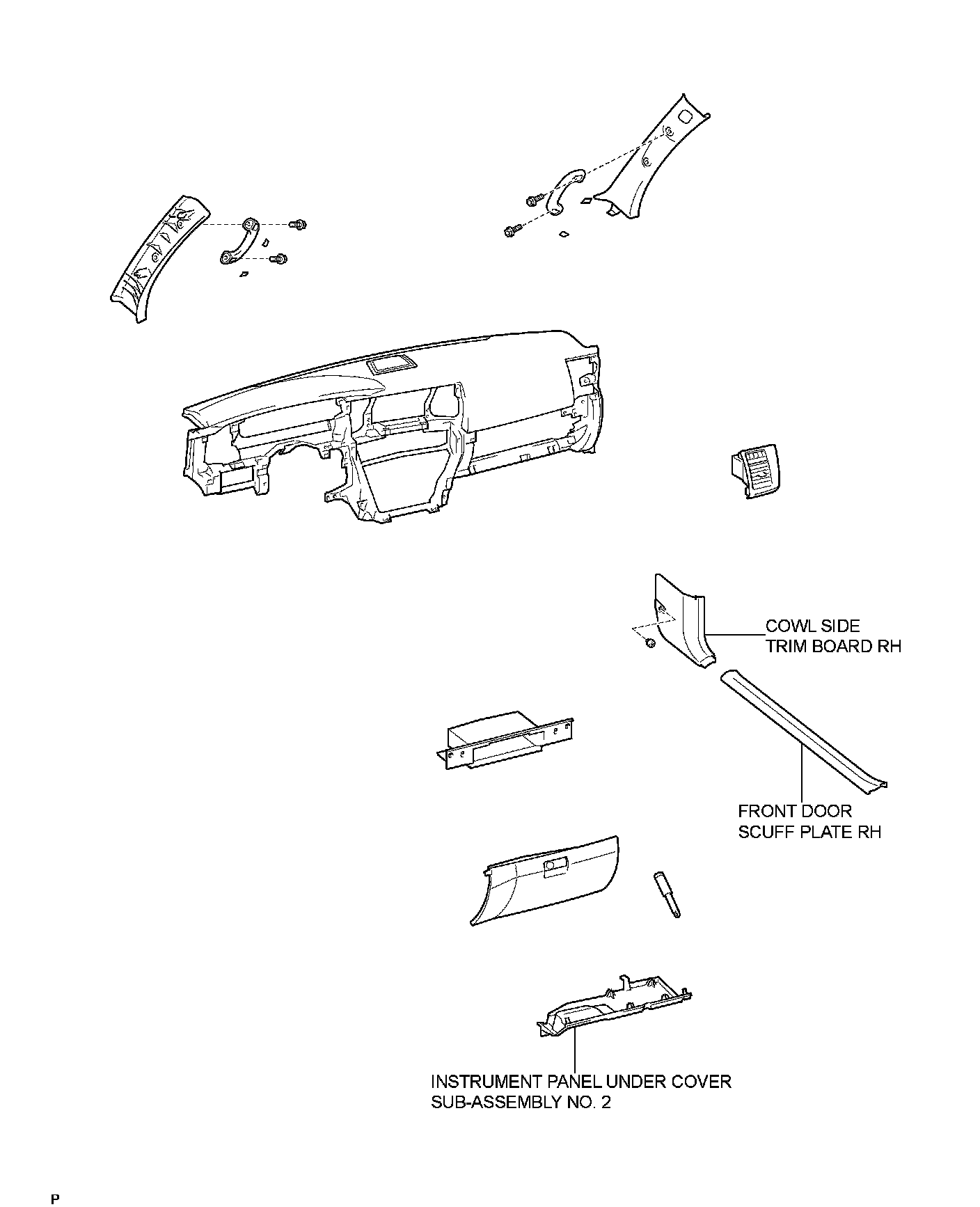 COWL SIDE
TRIM BOARD RH

FRONT DOOR
SCUFF PLATE RH

INSTRUMENT PANEL UNDER COVER
SUB-ASSEMBLY NO. 2

P