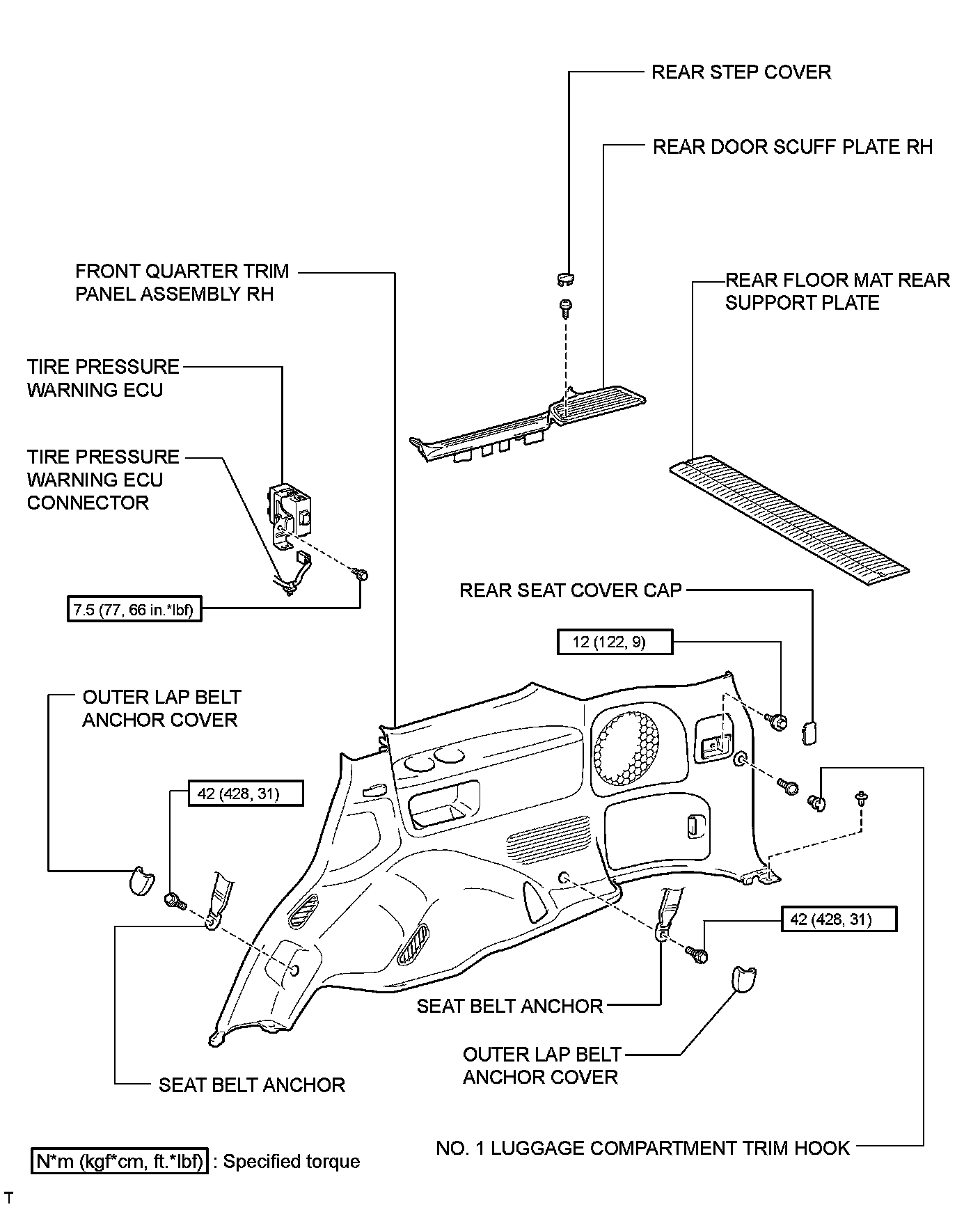 REAR STEP COVER

REAR DOOR SCUFF PLATE RH

FRONT QUARTER TRIM PANEL ASSEMBLY RH

REAR FLOOR MAT REAR SUPPORT PLATE

TIRE PRESSURE WARNING ECU

TIRE PRESSURE WARNING ECU CONNECTOR

7.5 (77, 66 in.*lbf)

REAR SEAT COVER CAP

12 (122, 9)

OUTER LAP BELT ANCHOR COVER

42 (428, 31)

42 (428, 31)

SEAT BELT ANCHOR

OUTER LAP BELT ANCHOR COVER

SEAT BELT ANCHOR

NO. 1 LUGGAGE COMPARTMENT TRIM HOOK

N*m (kgf*cm, ft.*lbf) : Specified torque

T