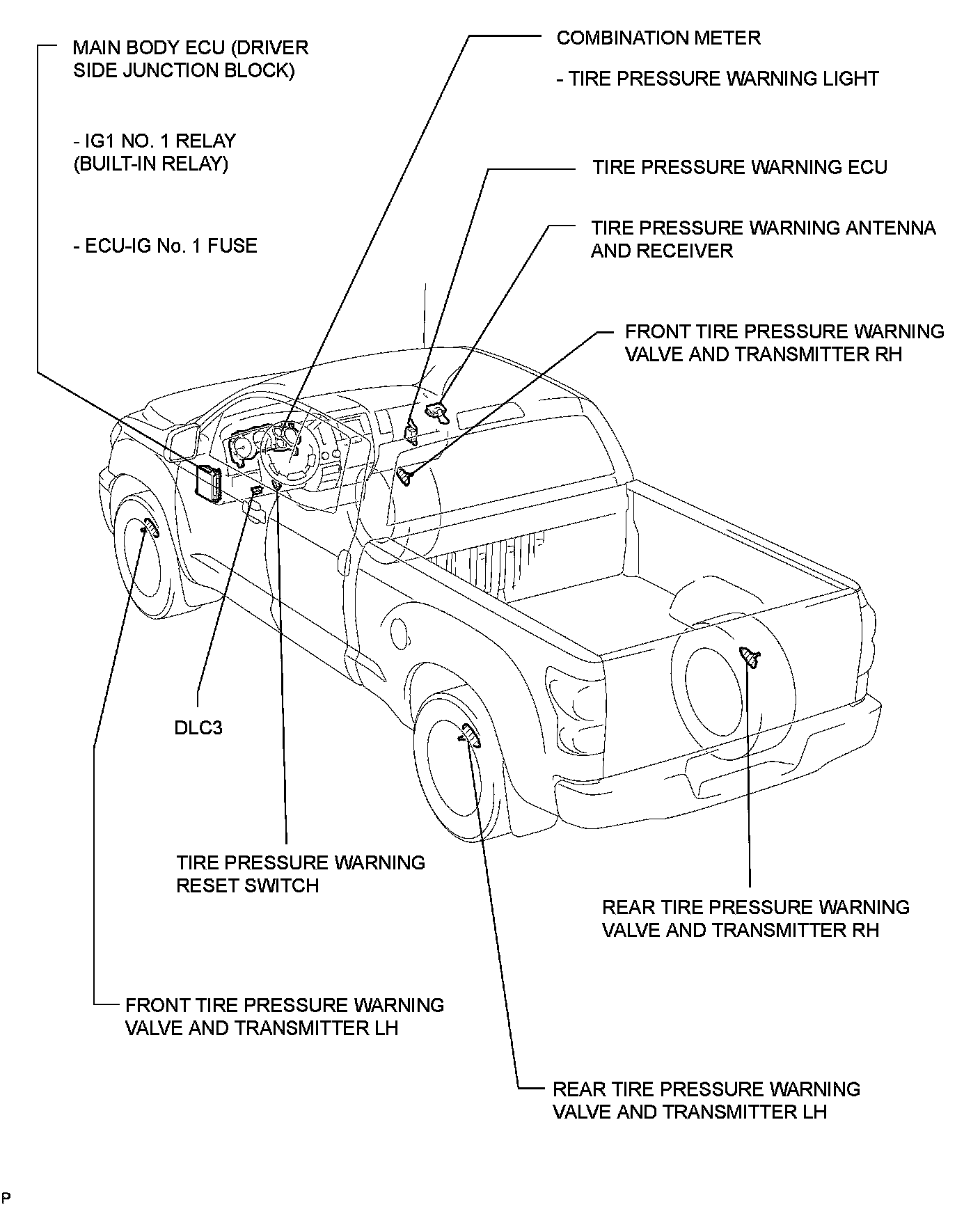 MAIN BODY ECU (DRIVER SIDE JUNCTION BLOCK)

- IG1 NO. 1 RELAY (BUILT-IN RELAY)

- ECU-IG No. 1 FUSE

COMBINATION METER

- TIRE PRESSURE WARNING LIGHT

TIRE PRESSURE WARNING ECU

TIRE PRESSURE WARNING ANTENNA AND RECEIVER

FRONT TIRE PRESSURE WARNING VALVE AND TRANSMITTER RH

DLC3

TIRE PRESSURE WARNING RESET SWITCH

REAR TIRE PRESSURE WARNING VALVE AND TRANSMITTER RH

FRONT TIRE PRESSURE WARNING VALVE AND TRANSMITTER LH

REAR TIRE PRESSURE WARNING VALVE AND TRANSMITTER LH

P