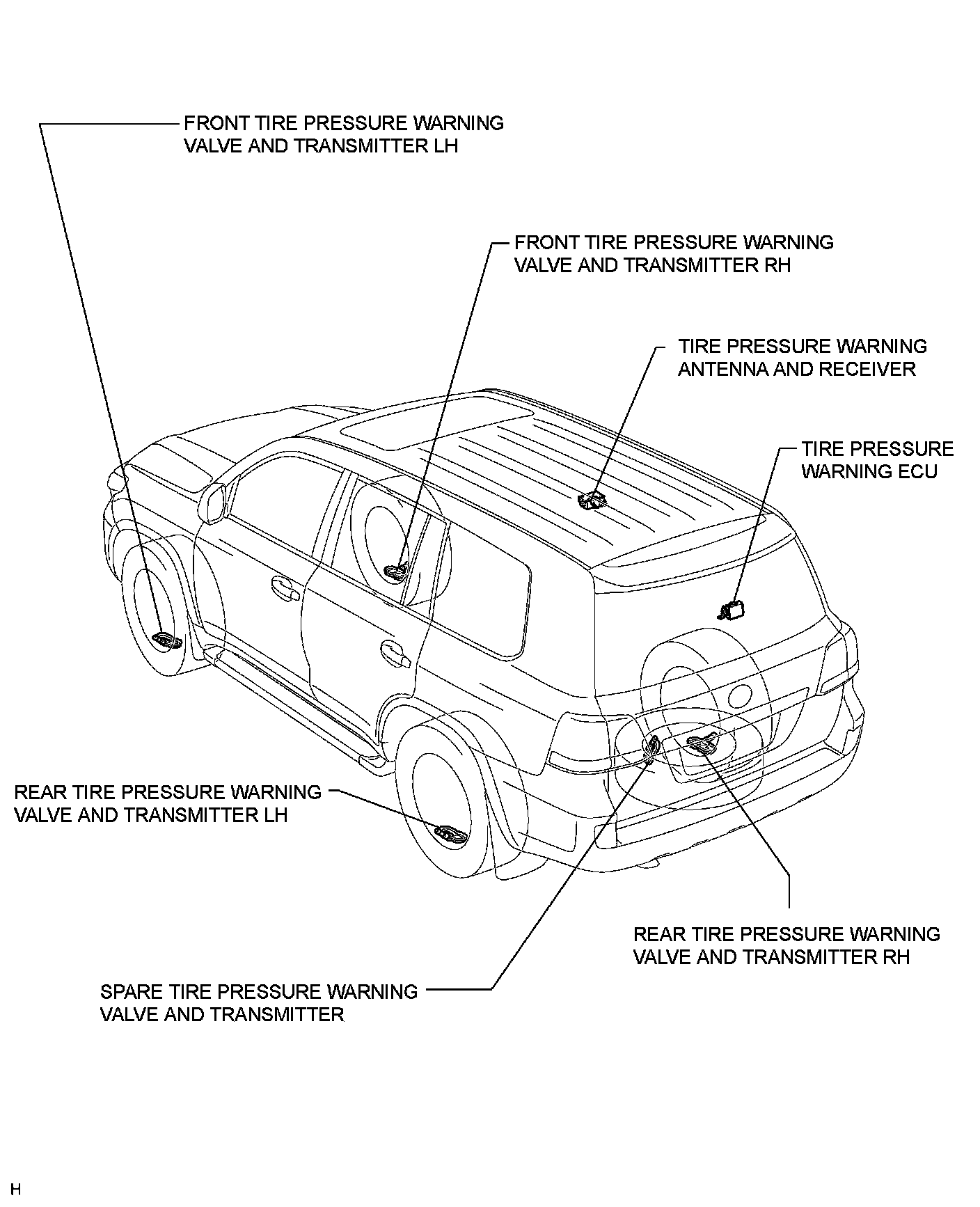 FRONT TIRE PRESSURE WARNING VALVE AND TRANSMITTER LH

FRONT TIRE PRESSURE WARNING VALVE AND TRANSMITTER RH

TIRE PRESSURE WARNING ANTENNA AND RECEIVER

TIRE PRESSURE WARNING ECU

REAR TIRE PRESSURE WARNING VALVE AND TRANSMITTER LH

REAR TIRE PRESSURE WARNING VALVE AND TRANSMITTER RH

SPARE TIRE PRESSURE WARNING VALVE AND TRANSMITTER

H