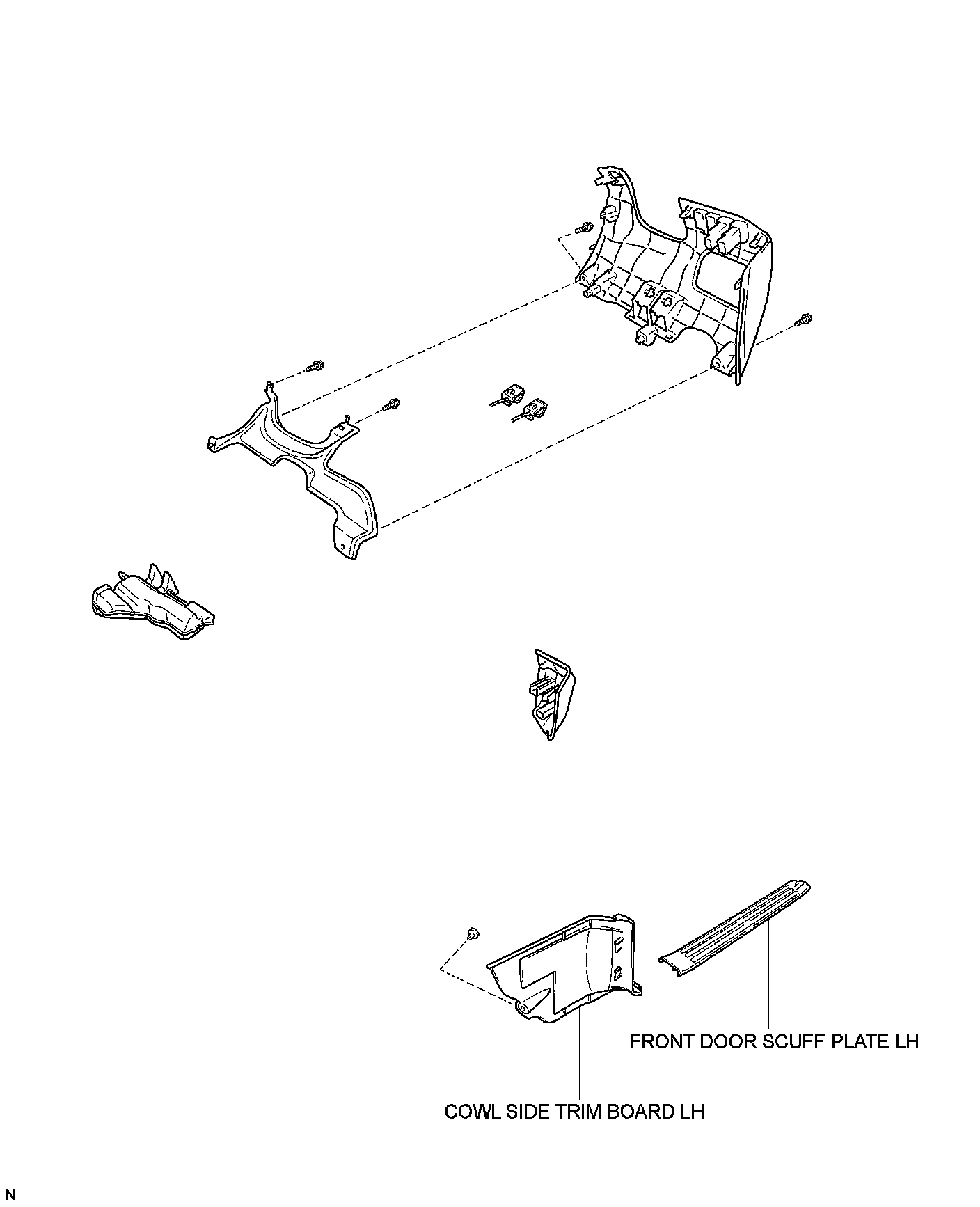 FRONT DOOR SCUFF PLATE LH

COWL SIDE TRIM BOARD LH

N