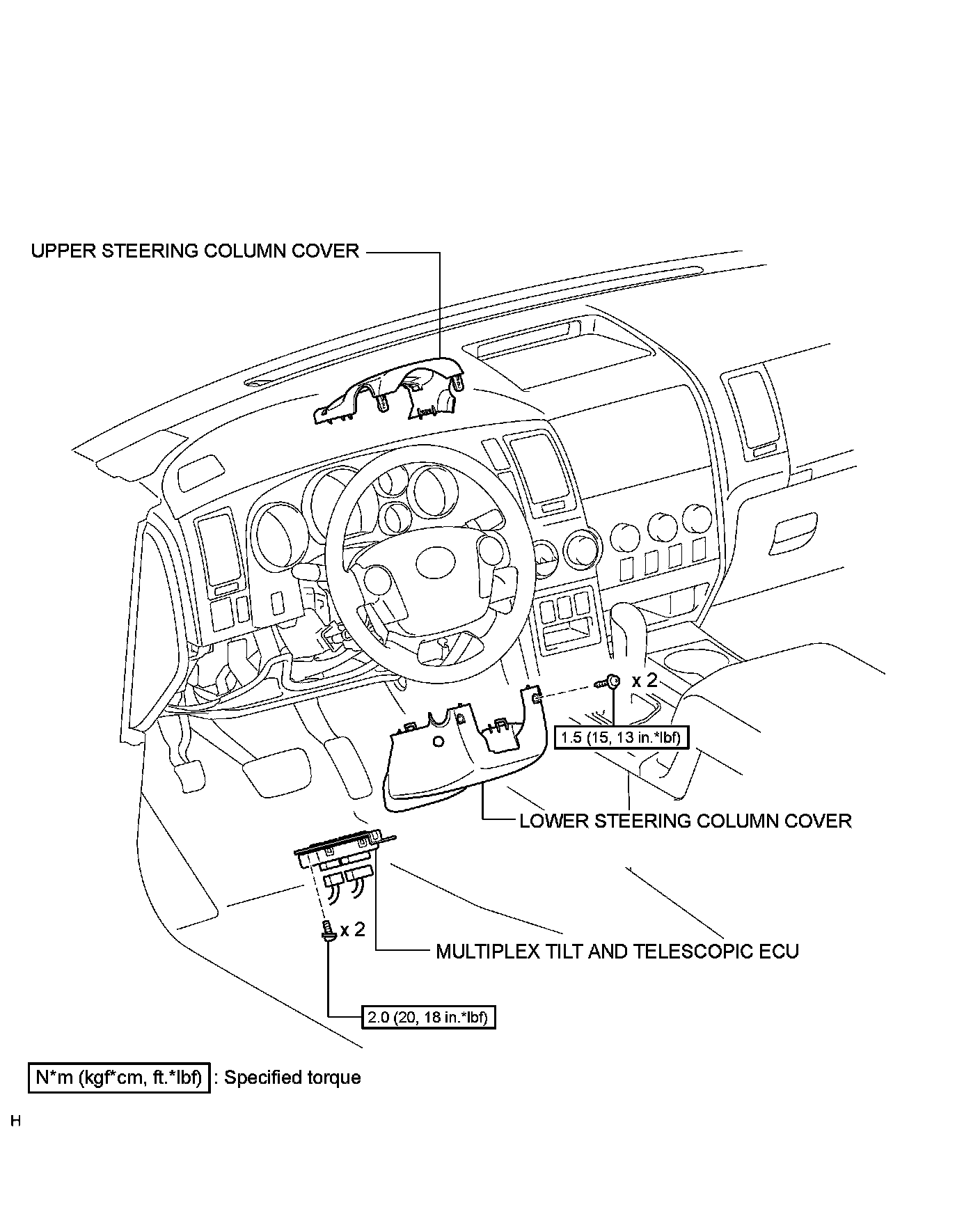 UPPER STEERING COLUMN COVER

x 2

1.5 (15, 13 in.*lbf)

LOWER STEERING COLUMN COVER

x 2

MULTIPLEX TILT AND TELESCOPIC ECU

2.0 (20, 18 in.*lbf)

N*m (kgf*cm, ft.*lbf) : Specified torque

H