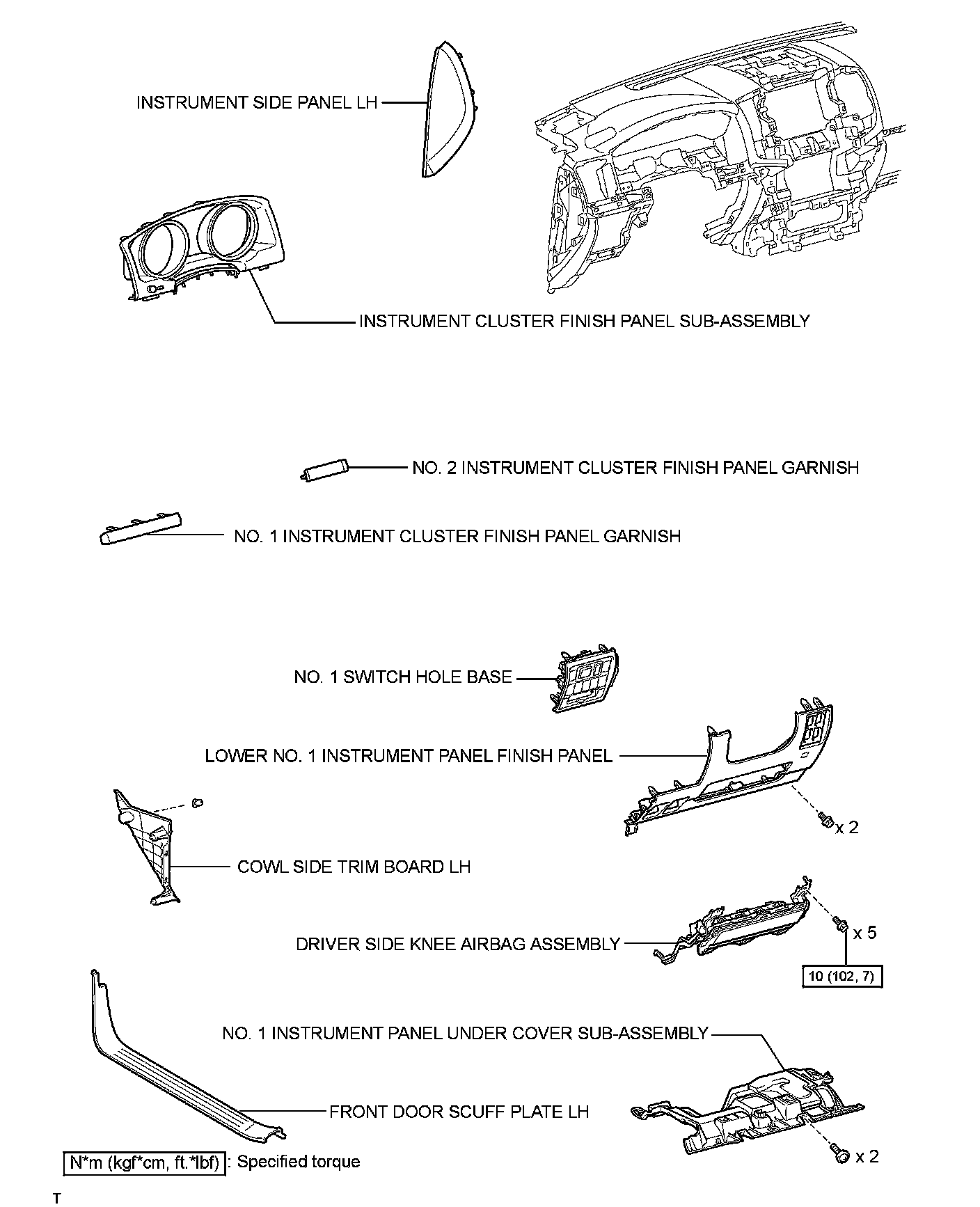 INSTRUMENT SIDE PANEL LH

INSTRUMENT CLUSTER FINISH PANEL SUB-ASSEMBLY

NO. 2 INSTRUMENT CLUSTER FINISH PANEL GARNISH

NO. 1 INSTRUMENT CLUSTER FINISH PANEL GARNISH

NO. 1 SWITCH HOLE BASE

LOWER NO. 1 INSTRUMENT PANEL FINISH PANEL

x 2

COWL SIDE TRIM BOARD LH

DRIVER SIDE KNEE AIRBAG ASSEMBLY

x 5

10 (102, 7)

NO. 1 INSTRUMENT PANEL UNDER COVER SUB-ASSEMBLY

FRONT DOOR SCUFF PLATE LH

x 2

N*m (kgf*cm, ft.*lbf) : Specified torque

T