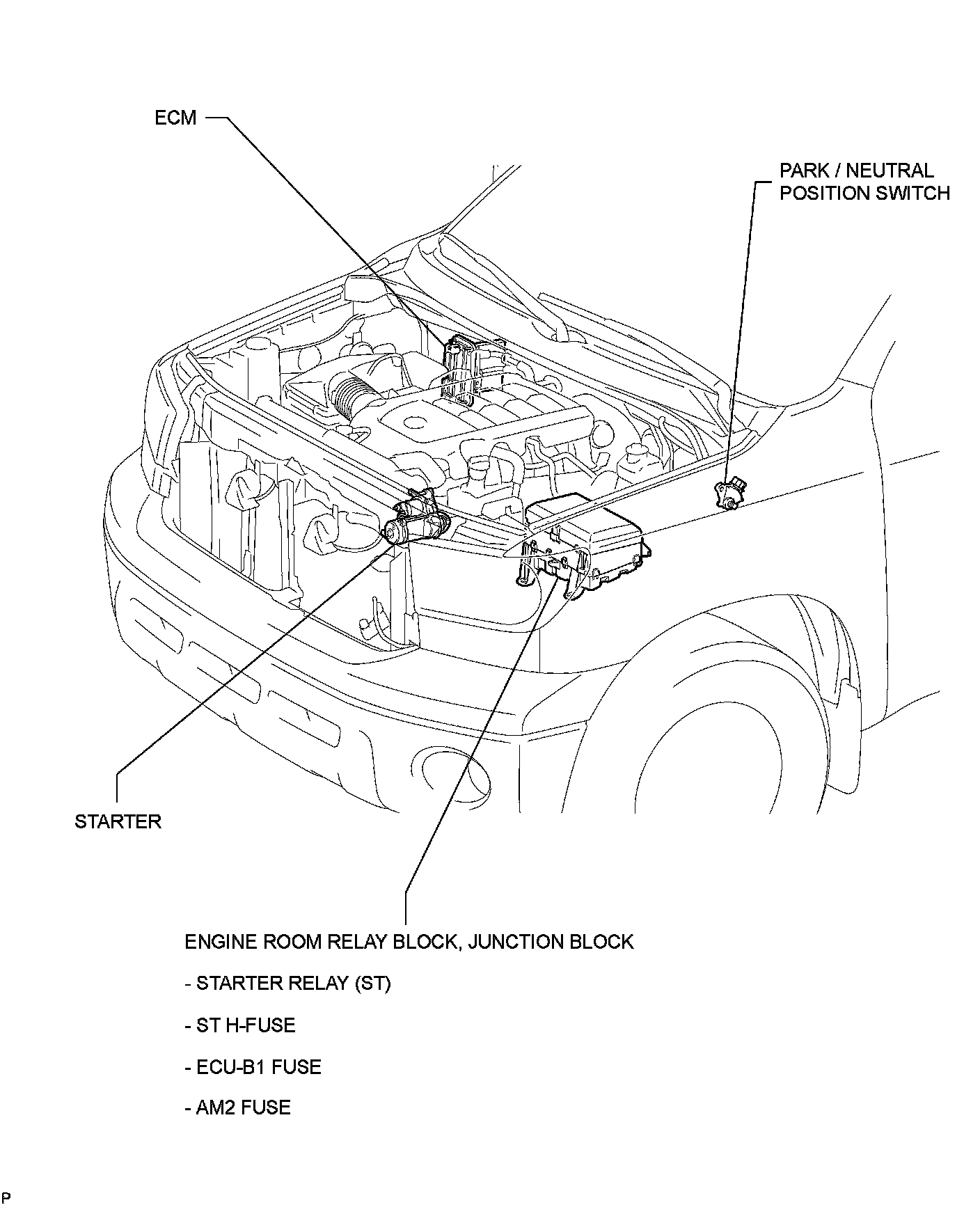 ECM

PARK / NEUTRAL POSITION SWITCH

STARTER

ENGINE ROOM RELAY BLOCK, JUNCTION BLOCK

- STARTER RELAY (ST)

- ST H-FUSE

- ECU-B1 FUSE

- AM2 FUSE

P