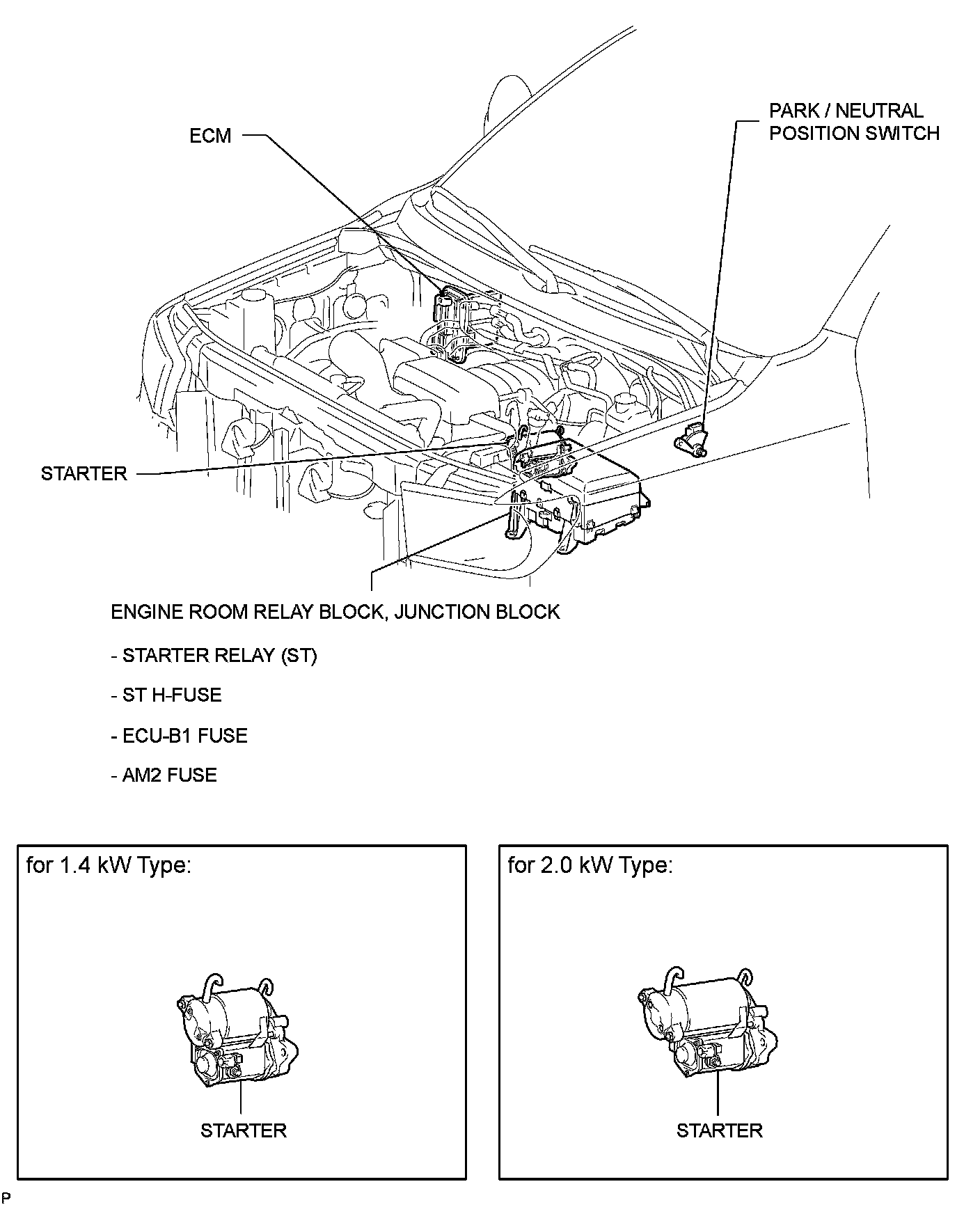 ECM

PARK / NEUTRAL
POSITION SWITCH

STARTER

ENGINE ROOM RELAY BLOCK, JUNCTION BLOCK

- STARTER RELAY (ST)

- ST H-FUSE

- ECU-B1 FUSE

- AM2 FUSE

for 1.4 kW Type:

STARTER

for 2.0 kW Type:

STARTER

P