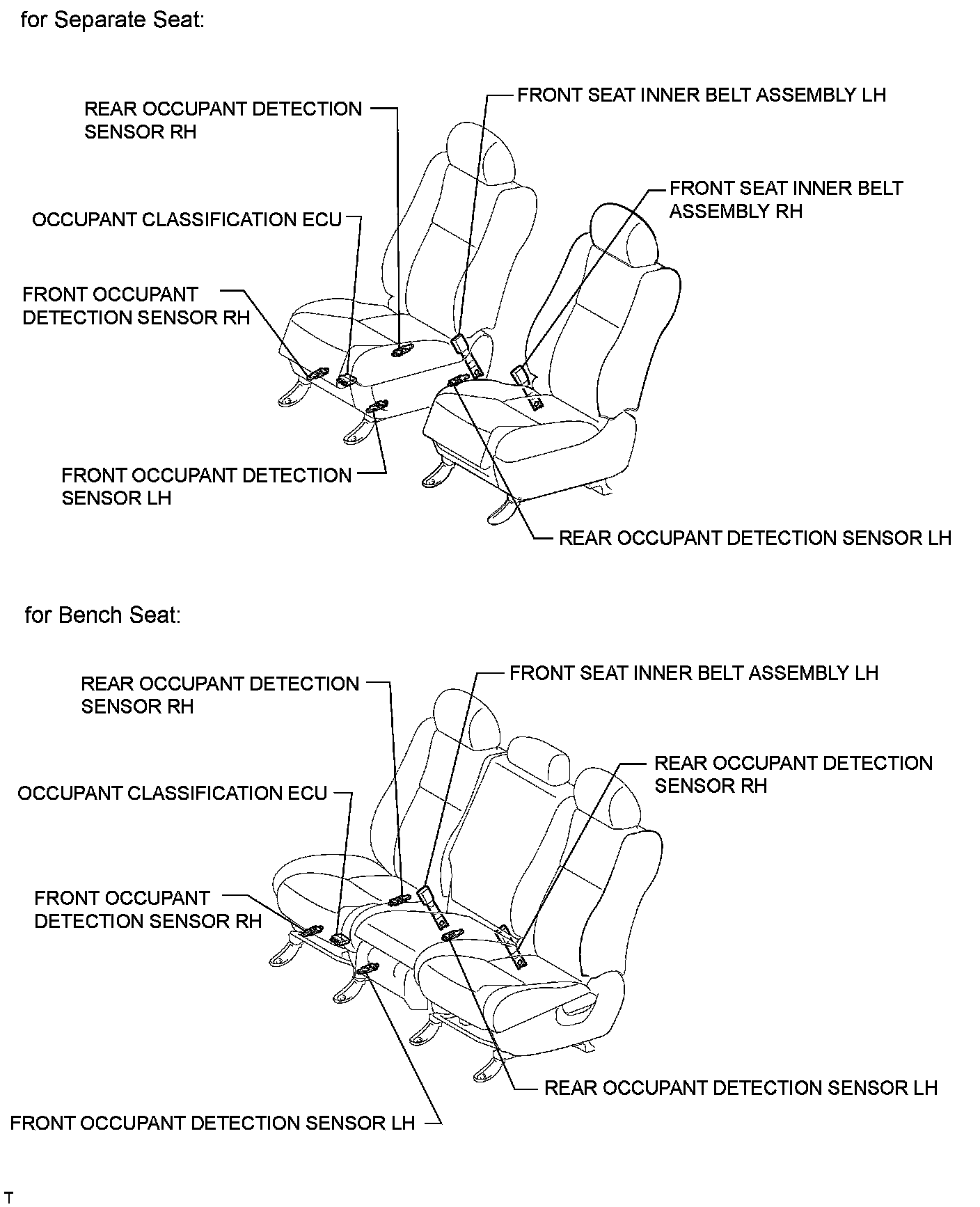 for Separate Seat:

REAR OCCUPANT DETECTION SENSOR RH

FRONT SEAT INNER BELT ASSEMBLY LH

FRONT SEAT INNER BELT ASSEMBLY RH

OCCUPANT CLASSIFICATION ECU

FRONT OCCUPANT DETECTION SENSOR RH

FRONT OCCUPANT DETECTION SENSOR LH

REAR OCCUPANT DETECTION SENSOR LH

for Bench Seat:

REAR OCCUPANT DETECTION SENSOR RH

FRONT SEAT INNER BELT ASSEMBLY LH

REAR OCCUPANT DETECTION SENSOR RH

OCCUPANT CLASSIFICATION ECU

FRONT OCCUPANT DETECTION SENSOR RH

REAR OCCUPANT DETECTION SENSOR LH

FRONT OCCUPANT DETECTION SENSOR LH

T