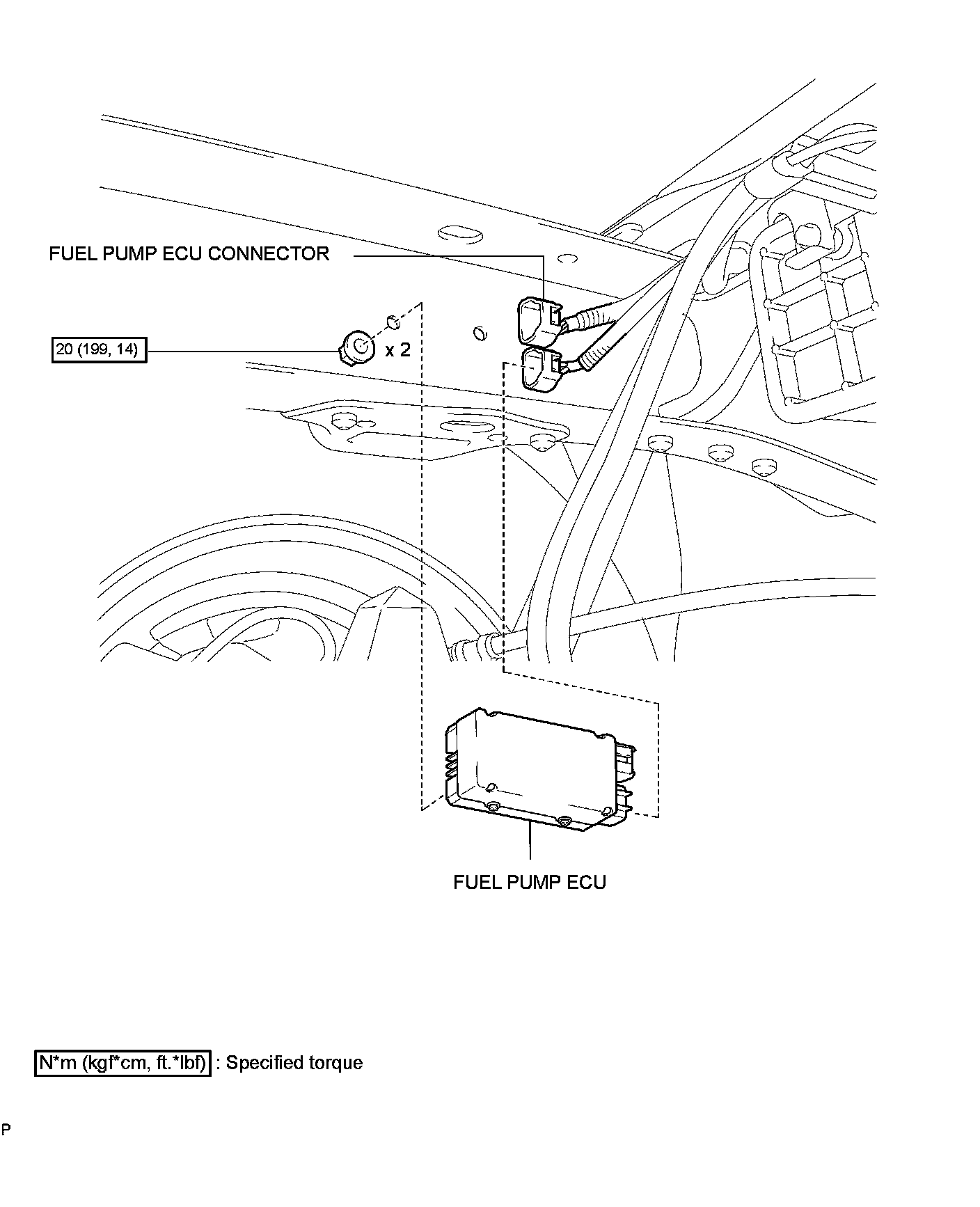 FUEL PUMP ECU CONNECTOR

20 (199, 14)

x 2

FUEL PUMP ECU

N*m (kgf*cm, ft.*lbf) : Specified torque

P