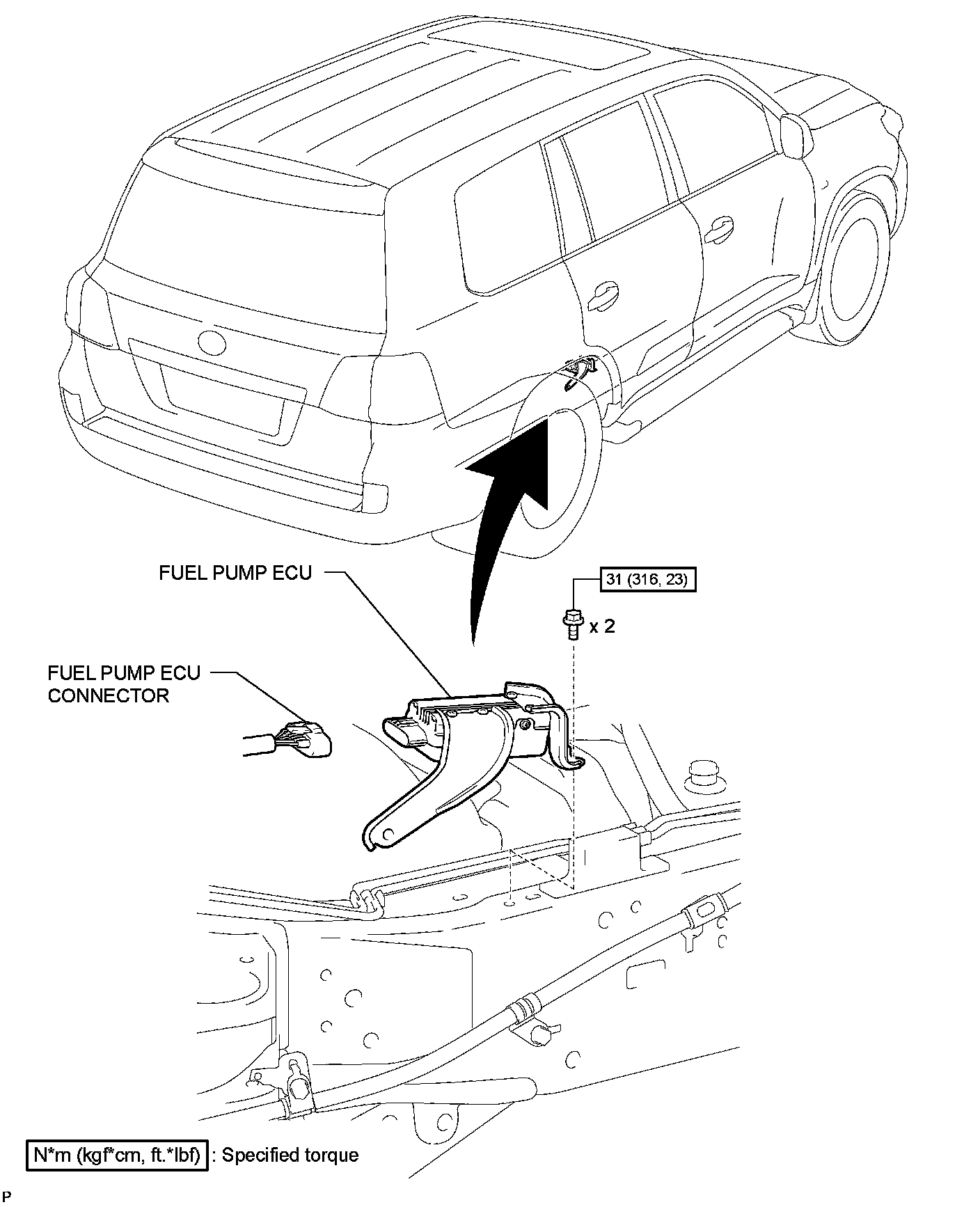 FUEL PUMP ECU

31 (316, 23)

x 2

FUEL PUMP ECU CONNECTOR

N*m (kgf*cm, ft.*lbf) : Specified torque

P