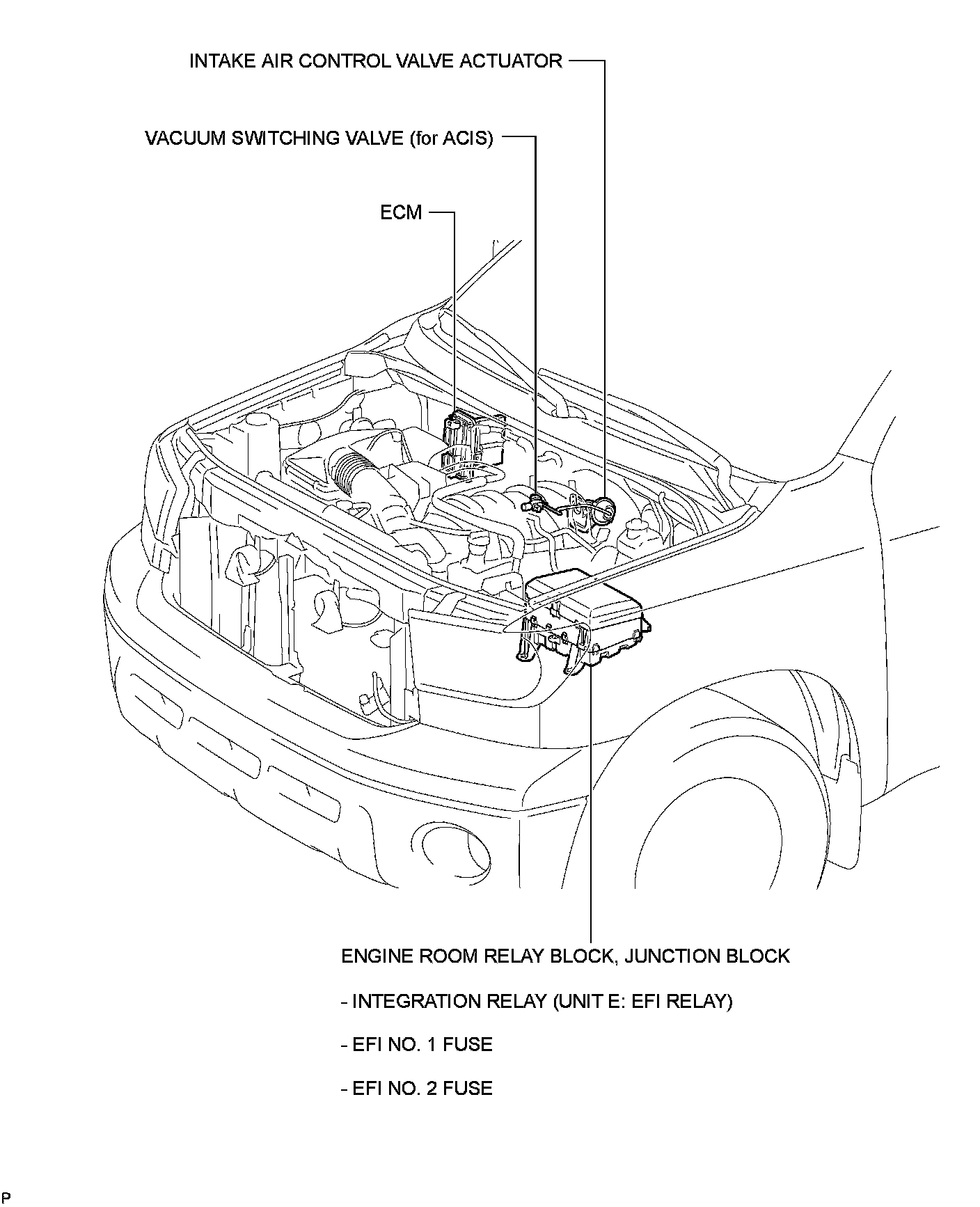 INTAKE AIR CONTROL VALVE ACTUATOR

VACUUM SWITCHING VALVE (for ACIS)

ECM

ENGINE ROOM RELAY BLOCK, JUNCTION BLOCK

- INTEGRATION RELAY (UNIT E: EFI RELAY)

- EFI NO. 1 FUSE

- EFI NO. 2 FUSE

P