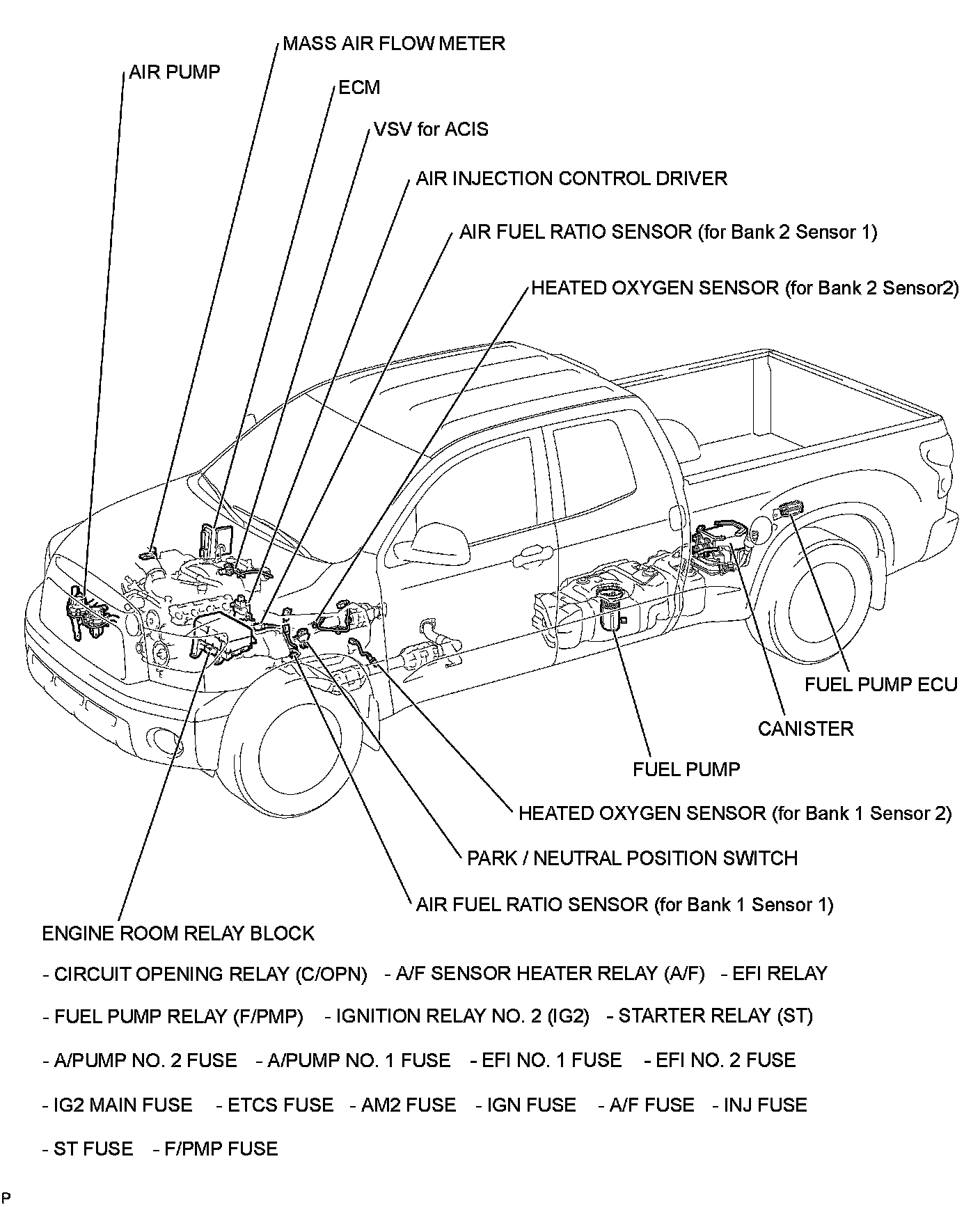 MASS AIR FLOW METER

AIR PUMP

ECM

VSV for ACIS

AIR INJECTION CONTROL DRIVER

AIR FUEL RATIO SENSOR (for Bank 2 Sensor 1)

HEATED OXYGEN SENSOR (for Bank 2 Sensor2)

FUEL PUMP ECU

CANISTER

FUEL PUMP

HEATED OXYGEN SENSOR (for Bank 1 Sensor 2)

PARK / NEUTRAL POSITION SWITCH

AIR FUEL RATIO SENSOR (for Bank 1 Sensor 1)

ENGINE ROOM RELAY BLOCK

- CIRCUIT OPENING RELAY (C/OPN) - A/F SENSOR HEATER RELAY (A/F) - EFI RELAY

- FUEL PUMP RELAY (F/PMP) - IGNITION RELAY NO. 2 (IG2) - STARTER RELAY (ST)

- A/PUMP NO. 2 FUSE - A/PUMP NO. 1 FUSE - EFI NO. 1 FUSE - EFI NO. 2 FUSE

- IG2 MAIN FUSE - ETCS FUSE - AM2 FUSE - IGN FUSE - A/F FUSE - INJ FUSE

- ST FUSE - F/PMP FUSE

P