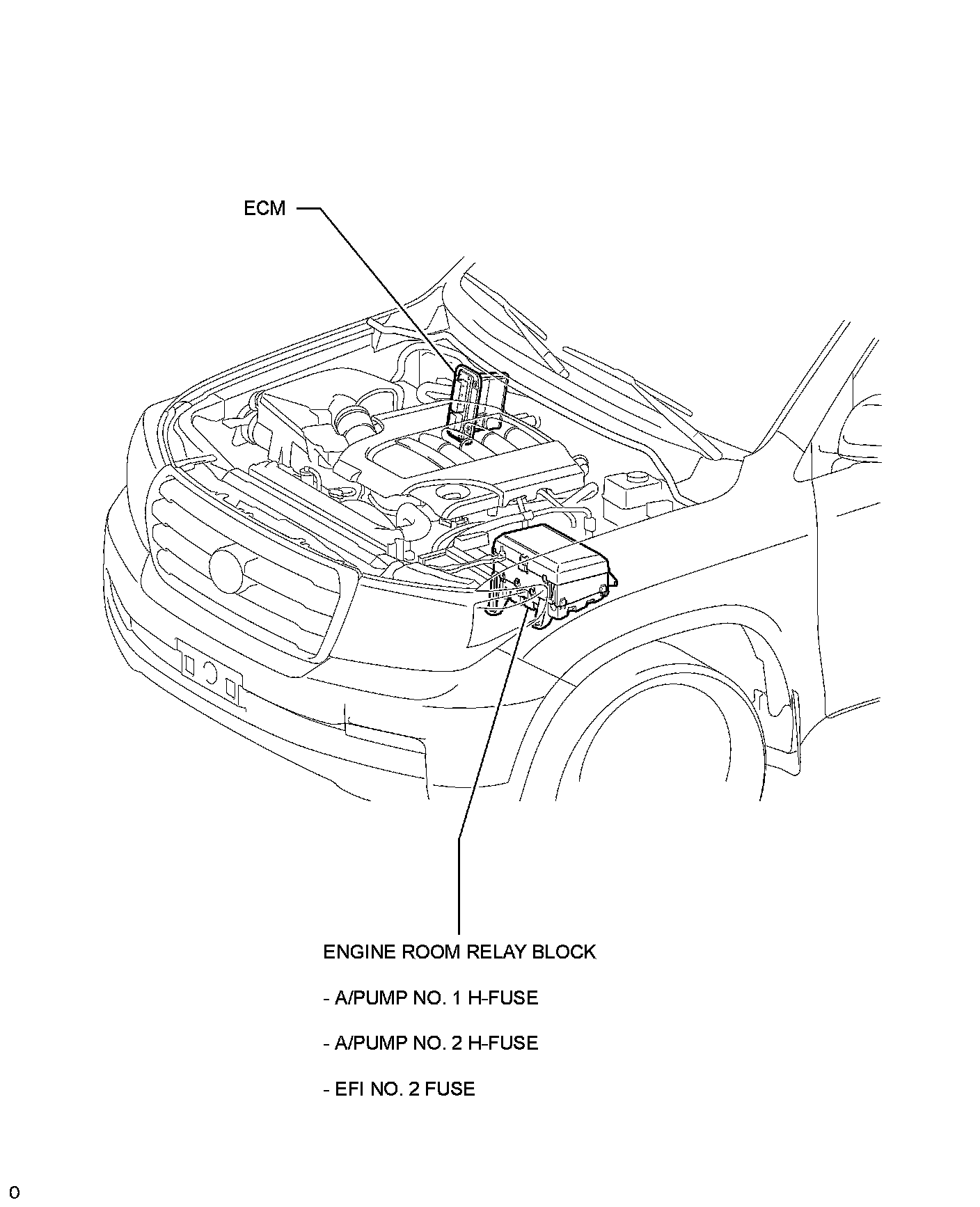 ECM

ENGINE ROOM RELAY BLOCK

- A/PUMP NO. 1 H-FUSE

- A/PUMP NO. 2 H-FUSE

- EFI NO. 2 FUSE

0