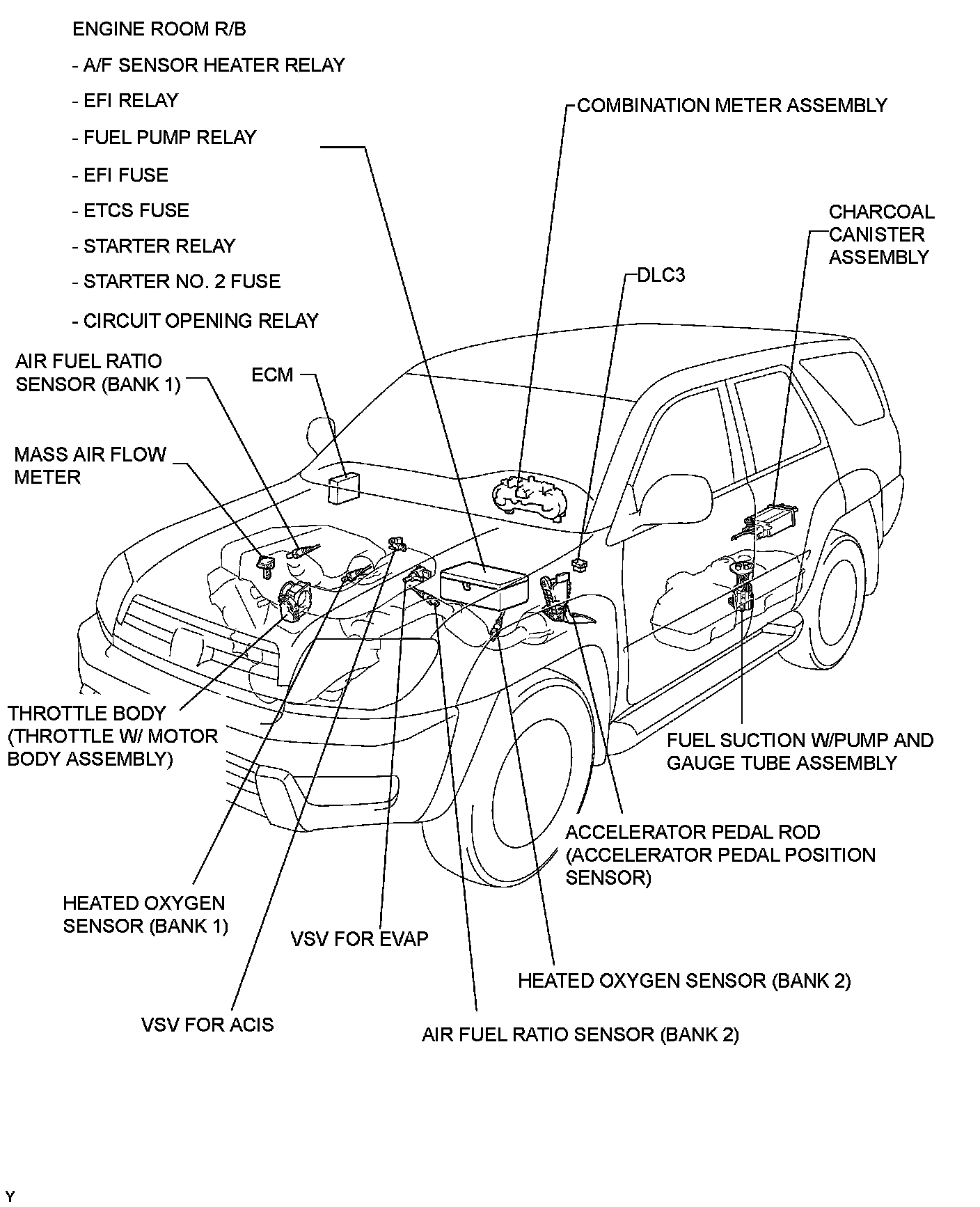 ENGINE ROOM R/B

- A/F SENSOR HEATER RELAY

- EFI RELAY

- FUEL PUMP RELAY

- EFI FUSE

- ETCS FUSE

- STARTER RELAY

- STARTER NO. 2 FUSE

- CIRCUIT OPENING RELAY

COMBINATION METER ASSEMBLY

CHARCOAL CANISTER ASSEMBLY

DLC3

AIR FUEL RATIO SENSOR (BANK 1)

ECM

MASS AIR FLOW METER

THROTTLE BODY (THROTTLE W/ MOTOR BODY ASSEMBLY)

FUEL SUCTION W/PUMP AND GAUGE TUBE ASSEMBLY

ACCELERATOR PEDAL ROD (ACCELERATOR PEDAL POSITION SENSOR)

HEATED OXYGEN SENSOR (BANK 1)

VSV FOR EVAP

HEATED OXYGEN SENSOR (BANK 2)

VSV FOR ACIS

AIR FUEL RATIO SENSOR (BANK 2)

Y