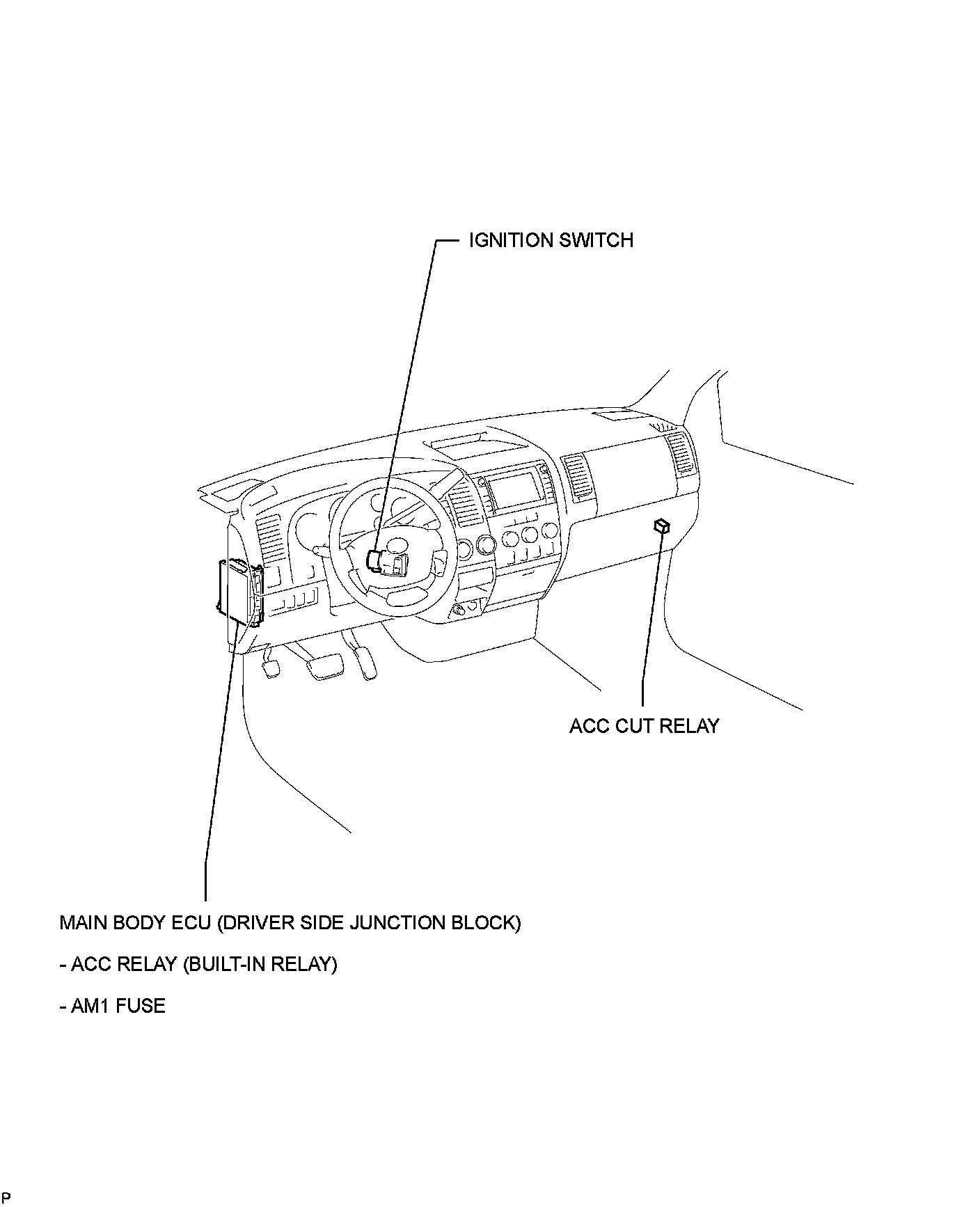 IGNITION SWITCH

ACC CUT RELAY

MAIN BODY ECU (DRIVER SIDE JUNCTION BLOCK)

- ACC RELAY (BUILT-IN RELAY)

- AM1 FUSE

P