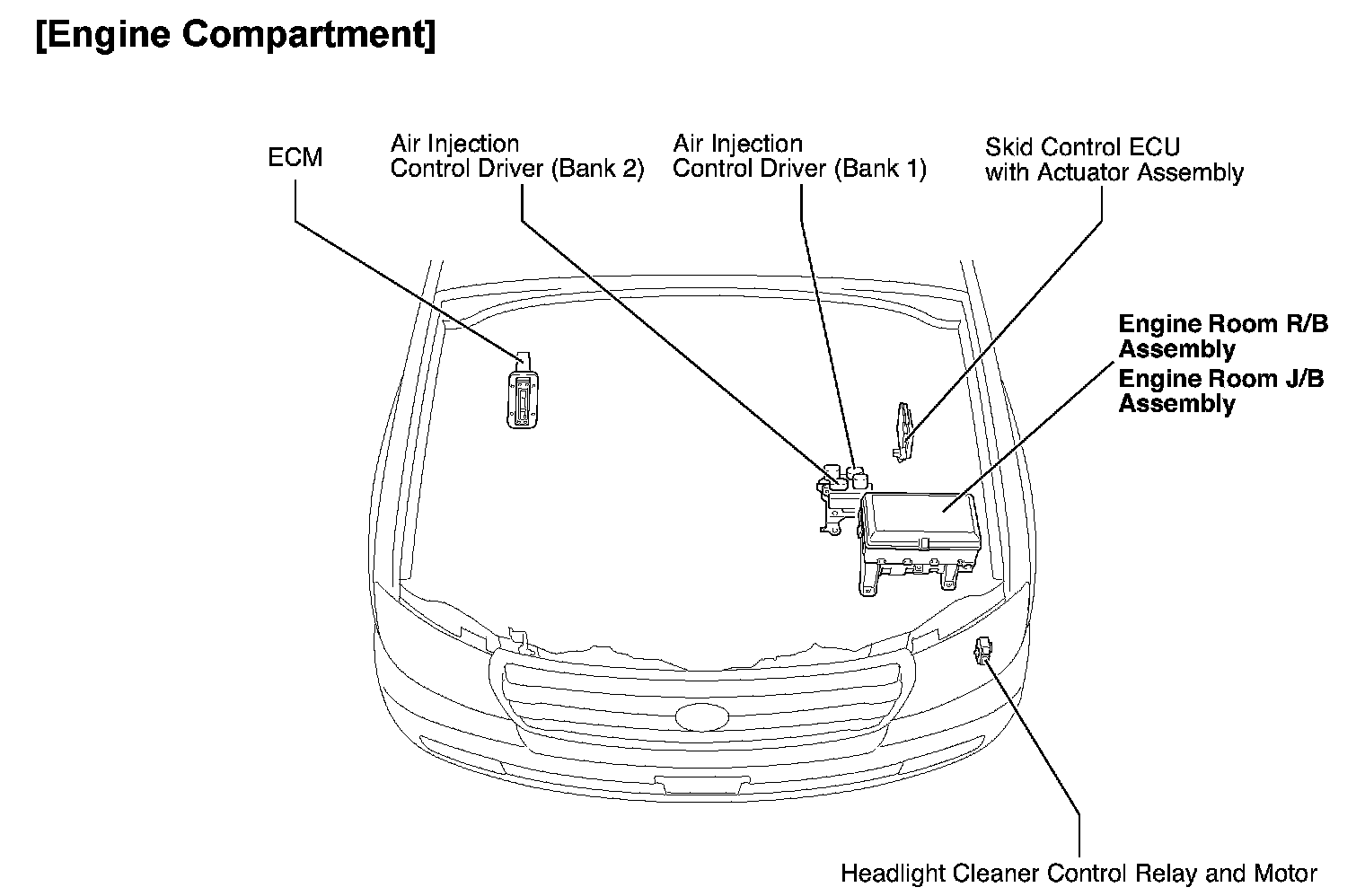 [Engine Compartment]

ECM

Air Injection Control Driver (Bank 2)

Air Injection Control Driver (Bank 1)

Skid Control ECU with Actuator Assembly

Engine Room R/B Assembly

Engine Room J/B Assembly

Headlight Cleaner Control Relay and Motor