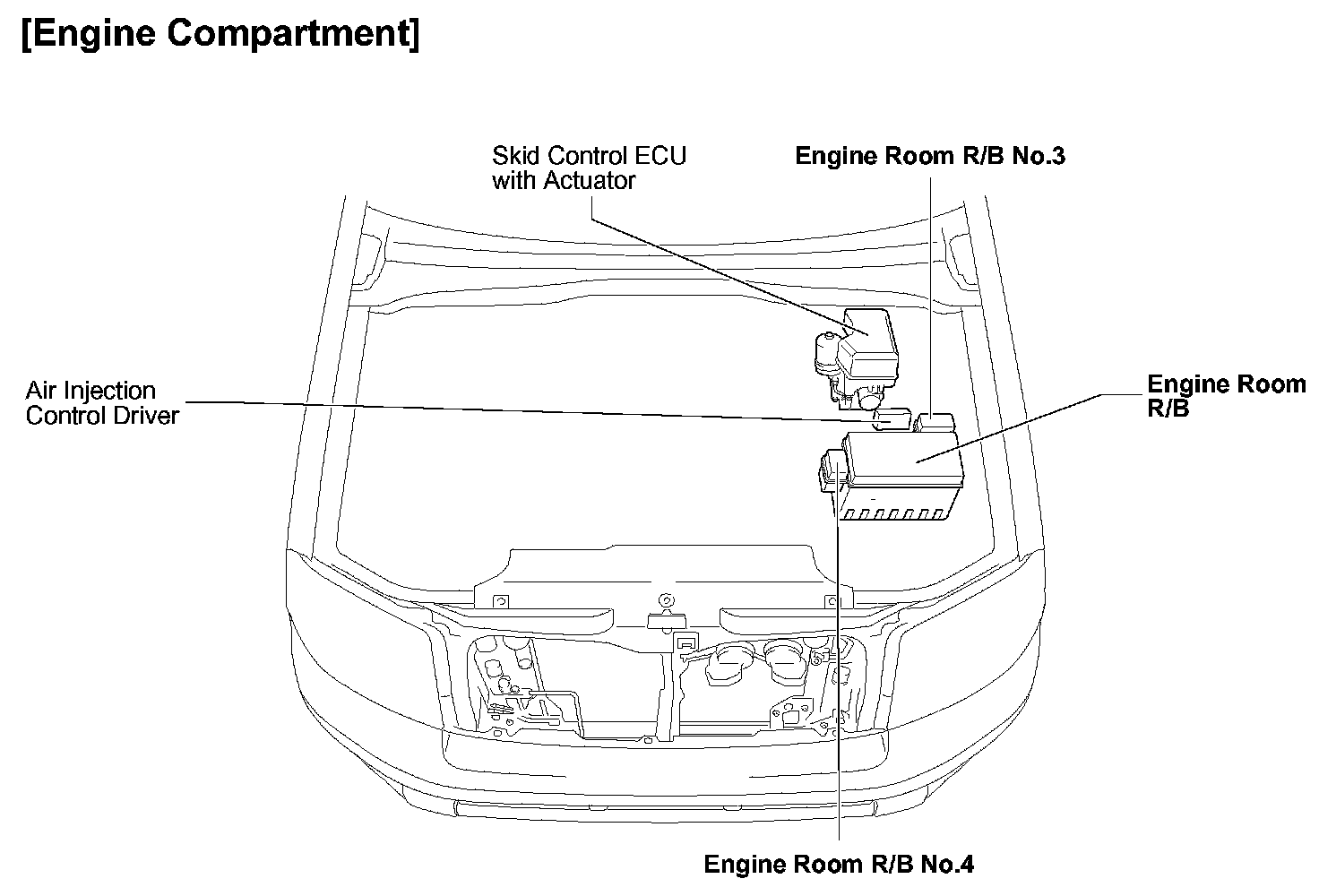 [Engine Compartment]

Skid Control ECU with Actuator

Engine Room R/B No.3

Air Injection Control Driver

Engine Room R/B

Engine Room R/B No.4