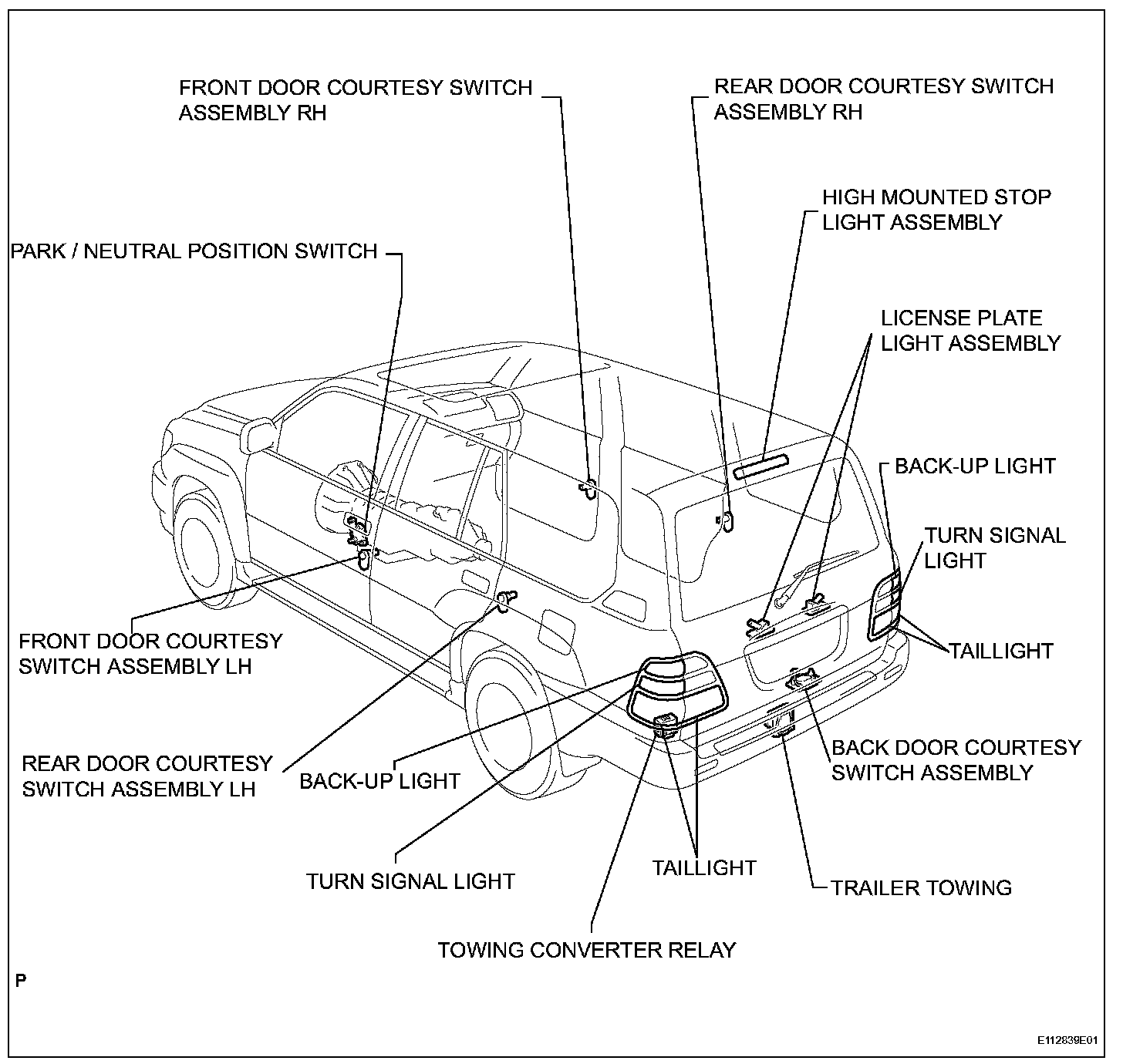 FRONT DOOR COURTESY SWITCH ASSEMBLY RH

REAR DOOR COURTESY SWITCH ASSEMBLY RH

HIGH MOUNTED STOP LIGHT ASSEMBLY

PARK / NEUTRAL POSITION SWITCH

LICENSE PLATE LIGHT ASSEMBLY

BACK-UP LIGHT

TURN SIGNAL LIGHT

TAILLIGHT

FRONT DOOR COURTESY SWITCH ASSEMBLY LH

REAR DOOR COURTESY SWITCH ASSEMBLY LH

BACK-UP LIGHT

BACK DOOR COURTESY SWITCH ASSEMBLY

TURN SIGNAL LIGHT

TAILLIGHT

TRAILER TOWING

TOWING CONVERTER RELAY

P

E112839E01