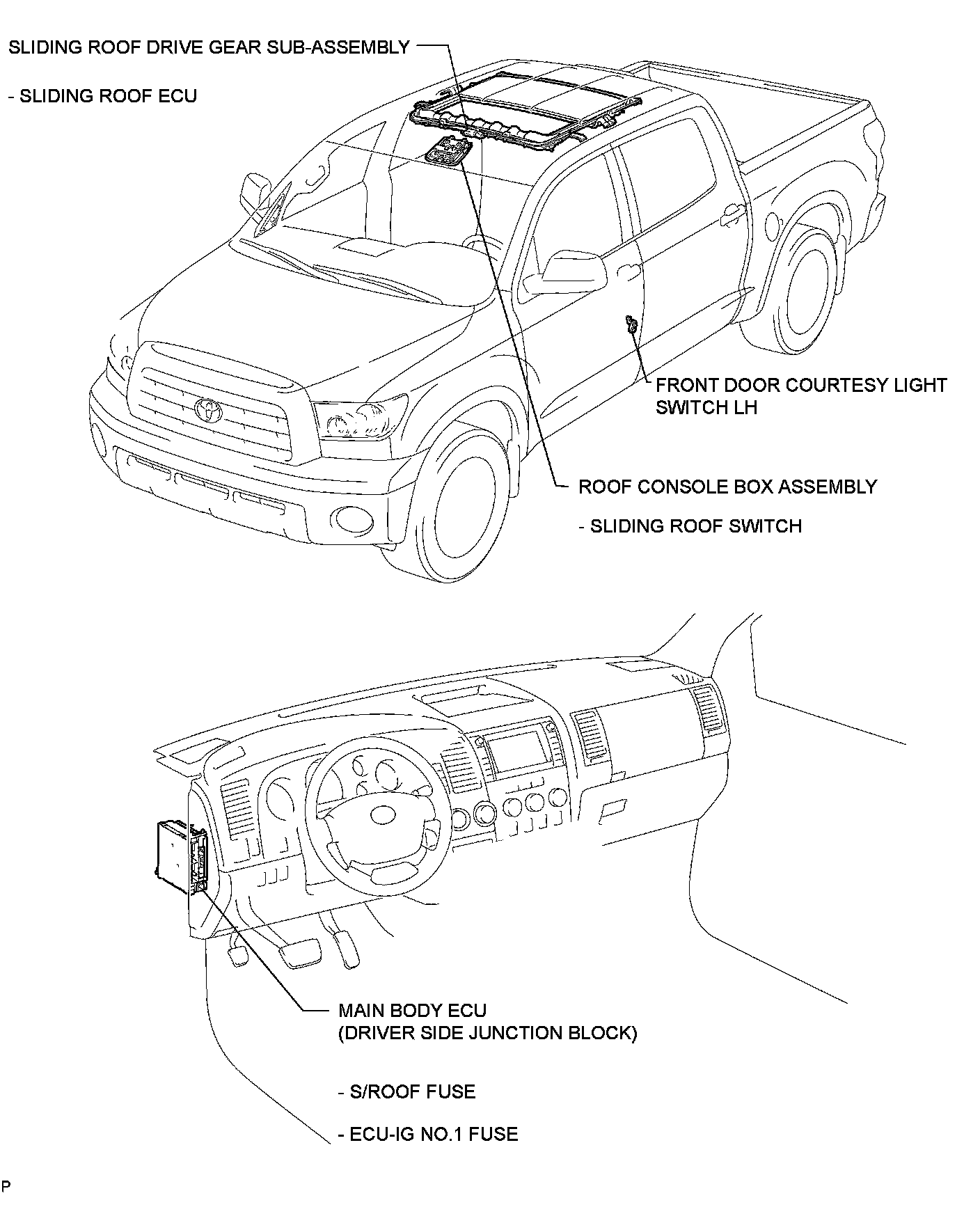 SLIDING ROOF DRIVE GEAR SUB-ASSEMBLY

- SLIDING ROOF ECU

FRONT DOOR COURTESY LIGHT SWITCH LH

ROOF CONSOLE BOX ASSEMBLY

- SLIDING ROOF SWITCH

MAIN BODY ECU
(DRIVER SIDE JUNCTION BLOCK)

- S/ROOF FUSE

- ECU-IG NO.1 FUSE

P