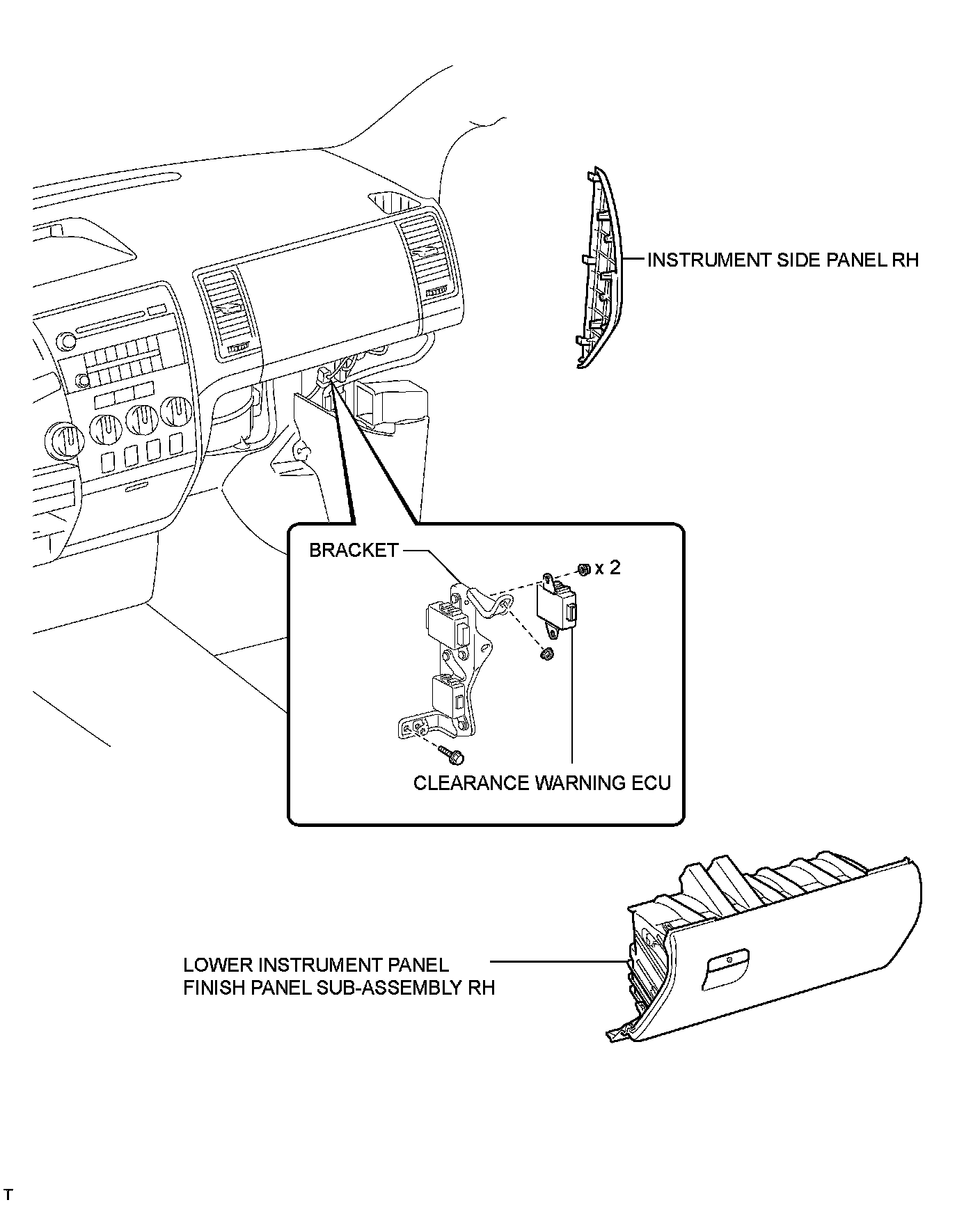 INSTRUMENT SIDE PANEL RH

BRACKET

x 2

CLEARANCE WARNING ECU

LOWER INSTRUMENT PANEL FINISH PANEL SUB-ASSEMBLY RH

T