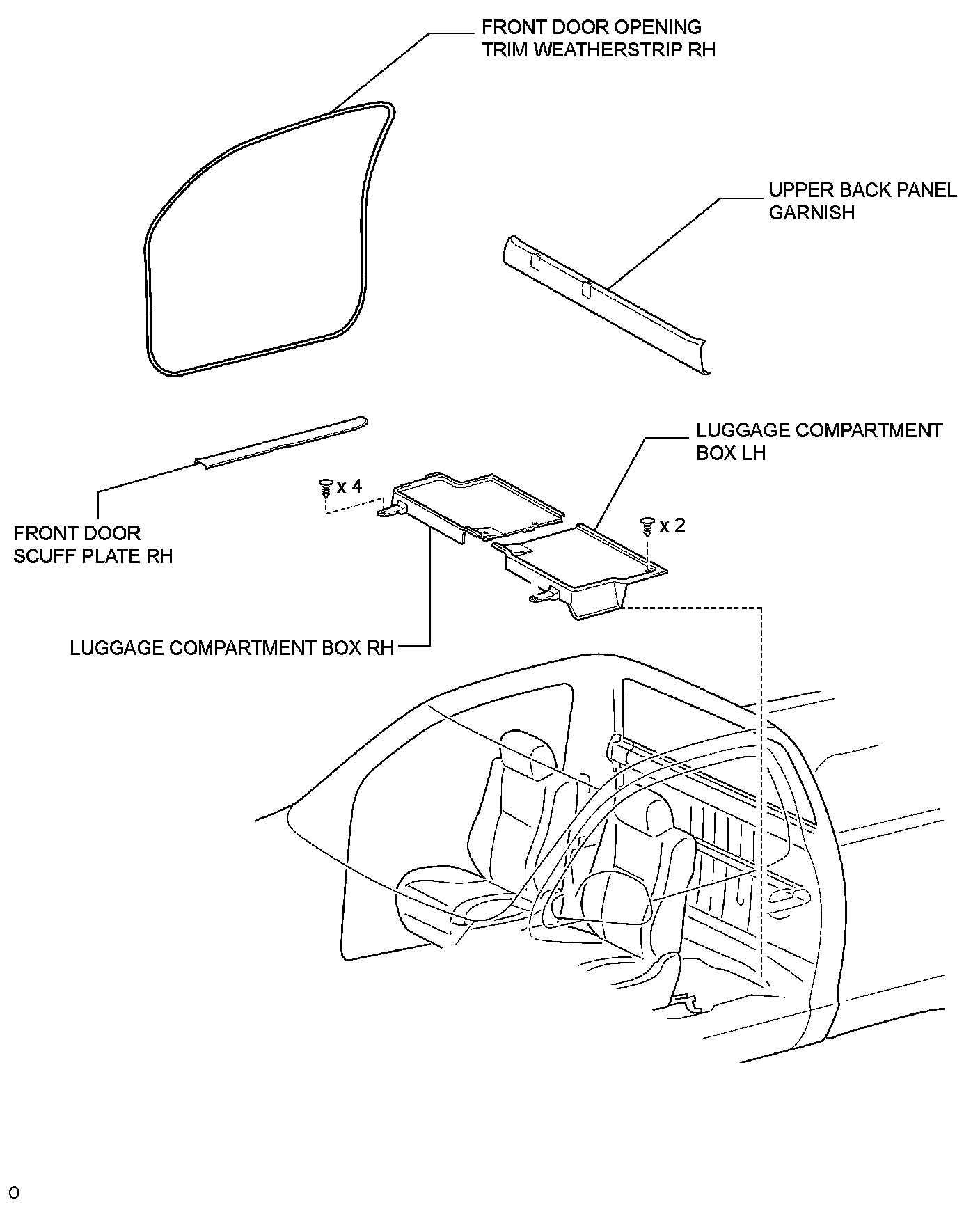 FRONT DOOR OPENING TRIM WEATHERSTRIP RH

UPPER BACK PANEL GARNISH

LUGGAGE COMPARTMENT BOX LH

x 4

x 2

FRONT DOOR SCUFF PLATE RH

LUGGAGE COMPARTMENT BOX RH

0