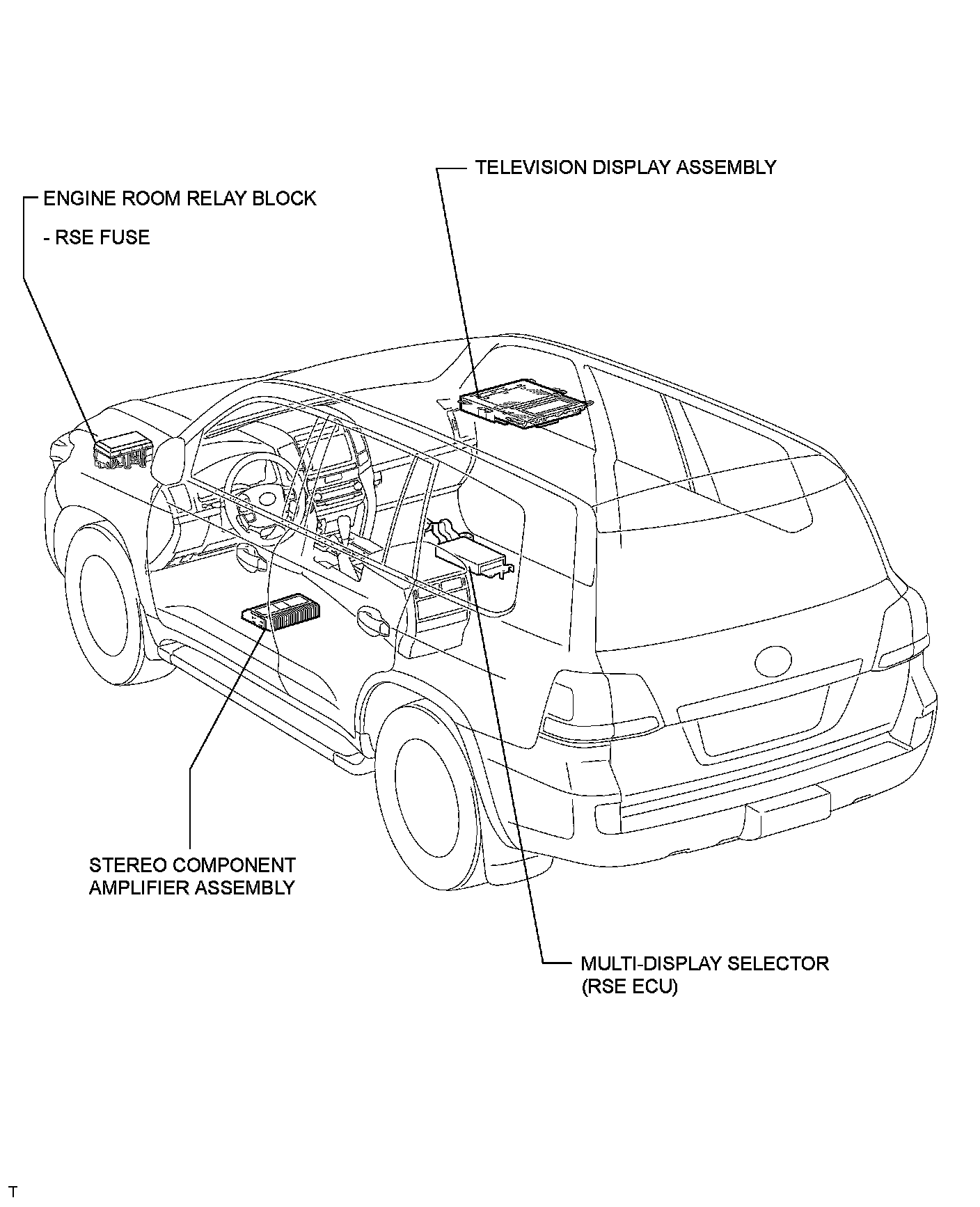 TELEVISION DISPLAY ASSEMBLY

ENGINE ROOM RELAY BLOCK

- RSE FUSE

STEREO COMPONENT AMPLIFIER ASSEMBLY

MULTI-DISPLAY SELECTOR (RSE ECU)

T