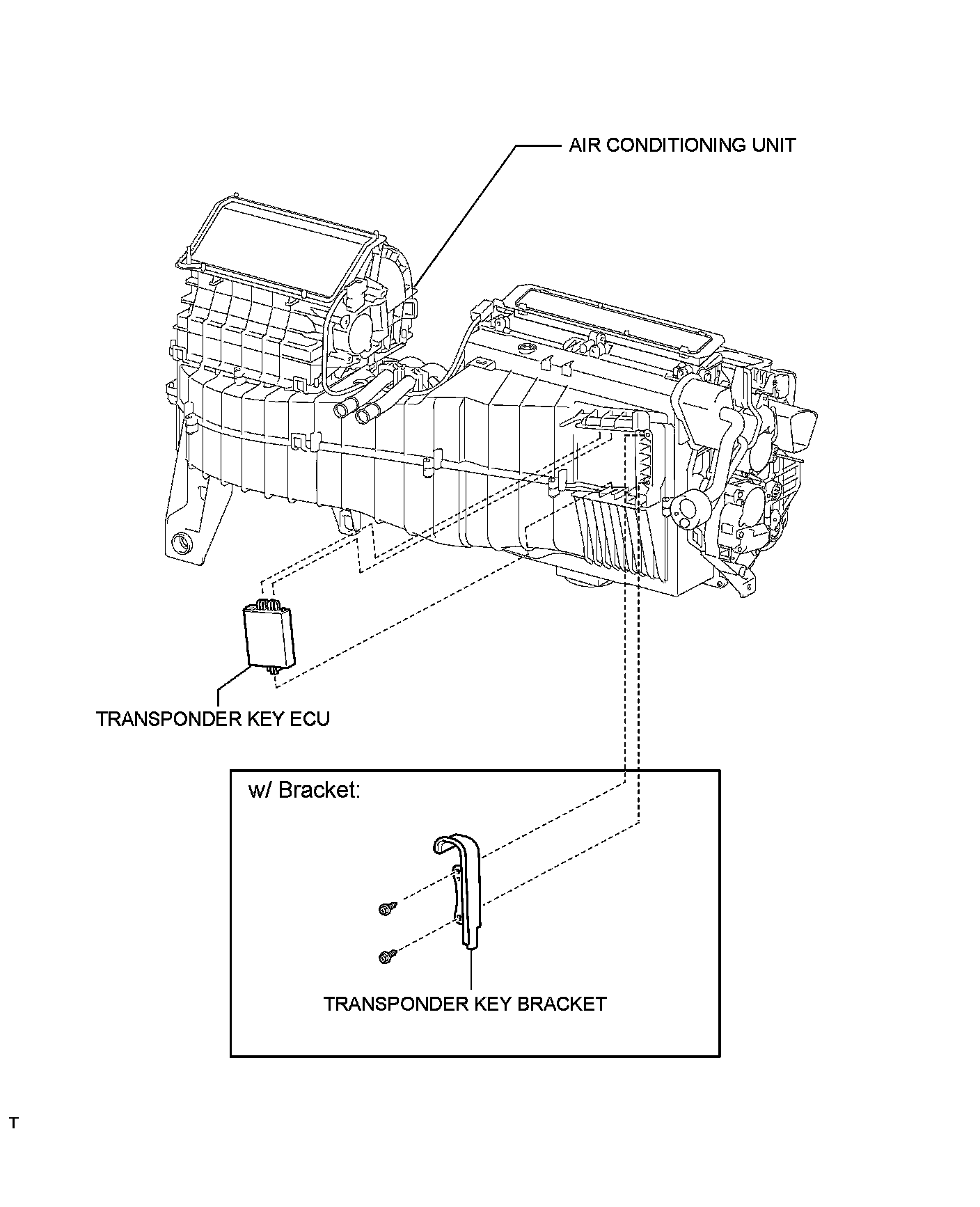 AIR CONDITIONING UNIT

TRANSPONDER KEY ECU

w/ Bracket:

TRANSPONDER KEY BRACKET

T