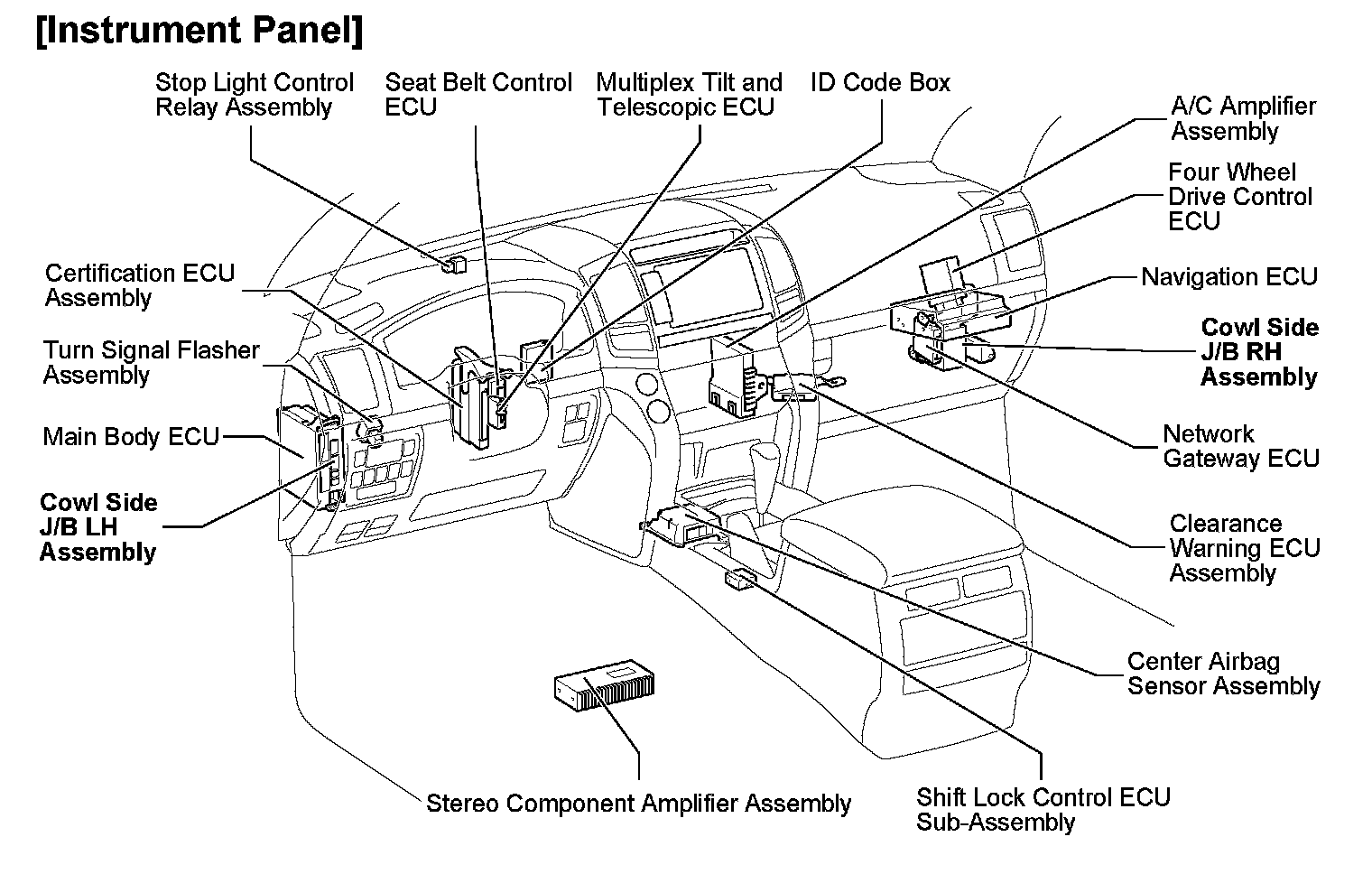 [Instrument Panel]

Stop Light Control Relay Assembly

Seat Belt Control ECU

Multiplex Tilt and Telescopic ECU

ID Code Box

A/C Amplifier Assembly

Four Wheel Drive Control ECU

Navigation ECU

Cowl Side J/B RH Assembly

Network Gateway ECU

Clearance Warning ECU Assembly

Center Airbag Sensor Assembly

Shift Lock Control ECU Sub-Assembly

Stereo Component Amplifier Assembly

Certification ECU Assembly

Turn Signal Flasher Assembly

Main Body ECU

Cowl Side J/B LH Assembly