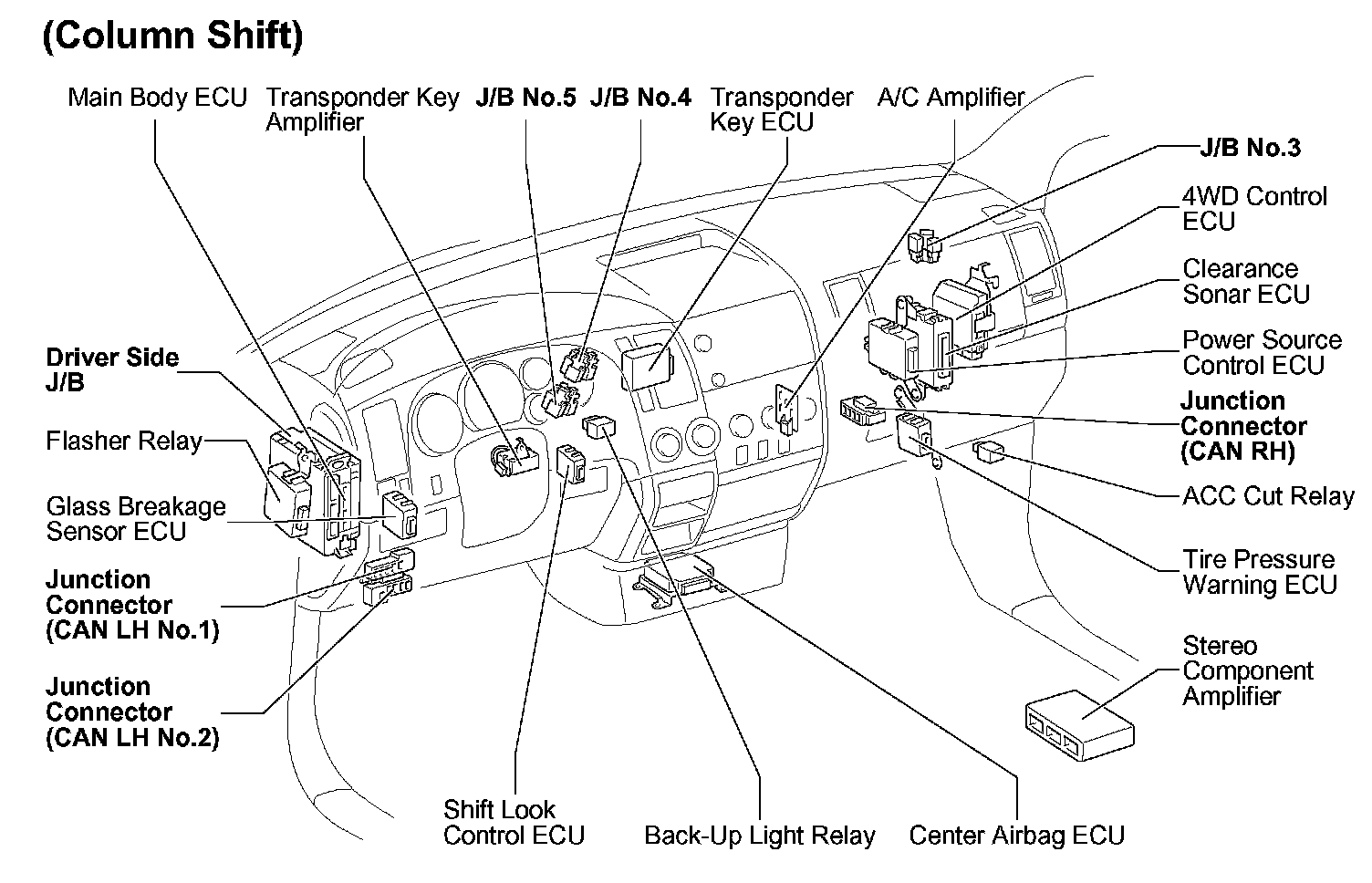 (Column Shift)

Main Body ECU

Transponder Key Amplifier

J/B No.5

J/B No.4

Transponder Key ECU

A/C Amplifier

J/B No.3

4WD Control ECU

Clearance Sonar ECU

Power Source Control ECU

Junction Connector (CAN RH)

ACC Cut Relay

Tire Pressure Warning ECU

Stereo Component Amplifier

Driver Side J/B

Flasher Relay

Glass Breakage Sensor ECU

Junction Connector (CAN LH No.1)

Junction Connector (CAN LH No.2)

Shift Look Control ECU

Back-Up Light Relay

Center Airbag ECU