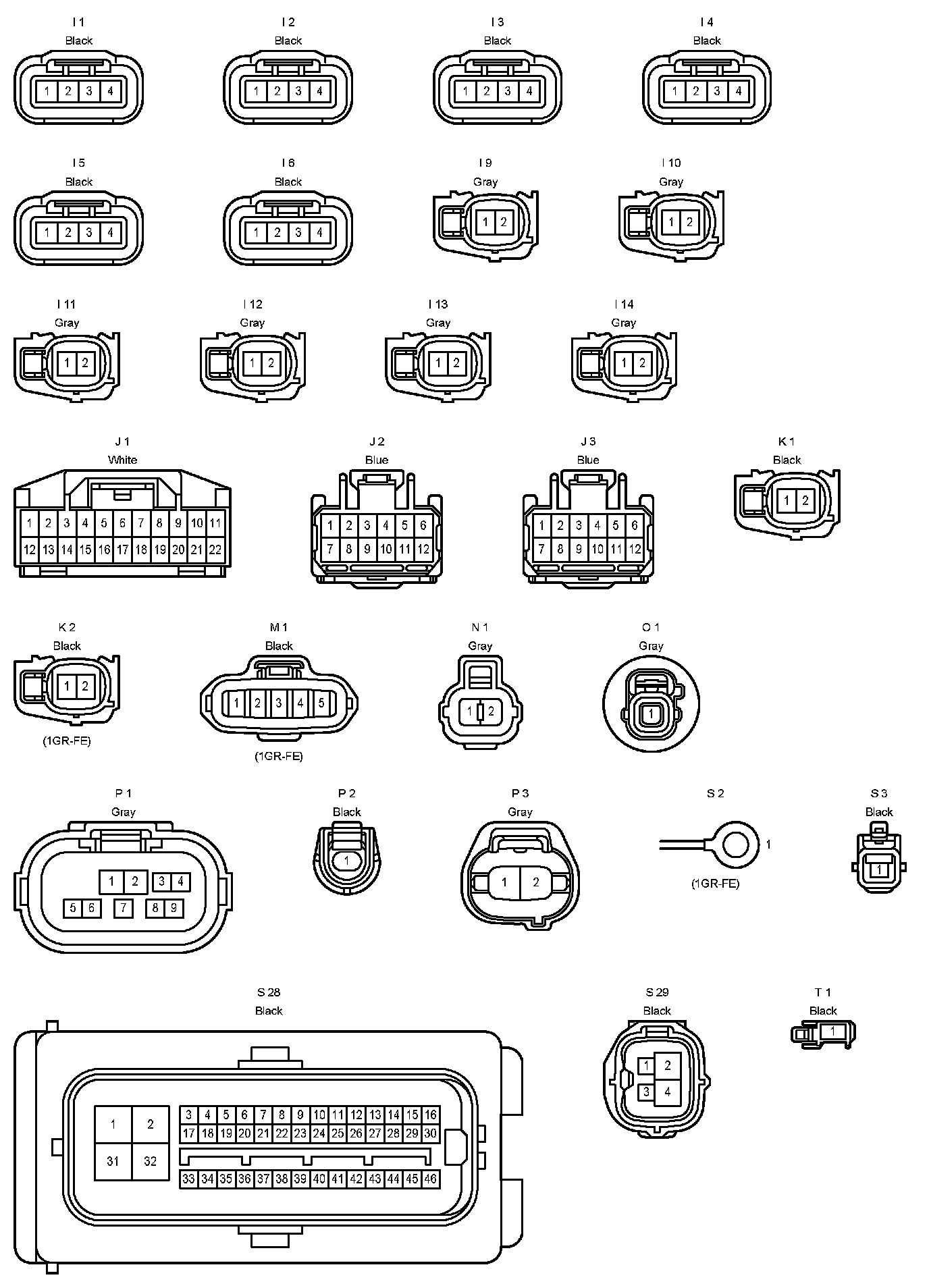 I 1
Black
1 2 3 4

I 2
Black
1 2 3 4

I 3
Black
1 2 3 4

I 4
Black
1 2 3 4

I 5
Black
1 2 3 4

I 6
Black
1 2 3 4

I 9
Gray
1 2

I 10
Gray
1 2

I 11
Gray
1 2

I 12
Gray
1 2

I 13
Gray
1 2

I 14
Gray
1 2

J 1
White
1 2 3 4 5 6 7 8 9 10 11
12 13 14 15 16 17 18 19 20 21 22

J 2
Blue
1 2 3 4 5 6
7 8 9 10 11 12

J 3
Blue
1 2 3 4 5 6
7 8 9 10 11 12

K 1
Black
1 2

K 2
Black
1 2
(1GR-FE)

M 1
Black
1 2 3 4 5
(1GR-FE)

N 1
Gray
1 2

O 1
Gray
1

P 1
Gray
1 2 3 4
5 6 7 8 9

P 2
Black
1

P 3
Gray
1 2

S 2
1
(1GR-FE)

S 3
Black
1

S 28
Black
1 2
31 32
3 4 5 6 7 8 9 10 11 12 13 14 15 16
17 18 19 20 21 22 23 24 25 26 27 28 29 30
33 34 35 36 37 38 39 40 41 42 43 44 45 46

S 29
Black
1 2
3 4

T 1
Black
1