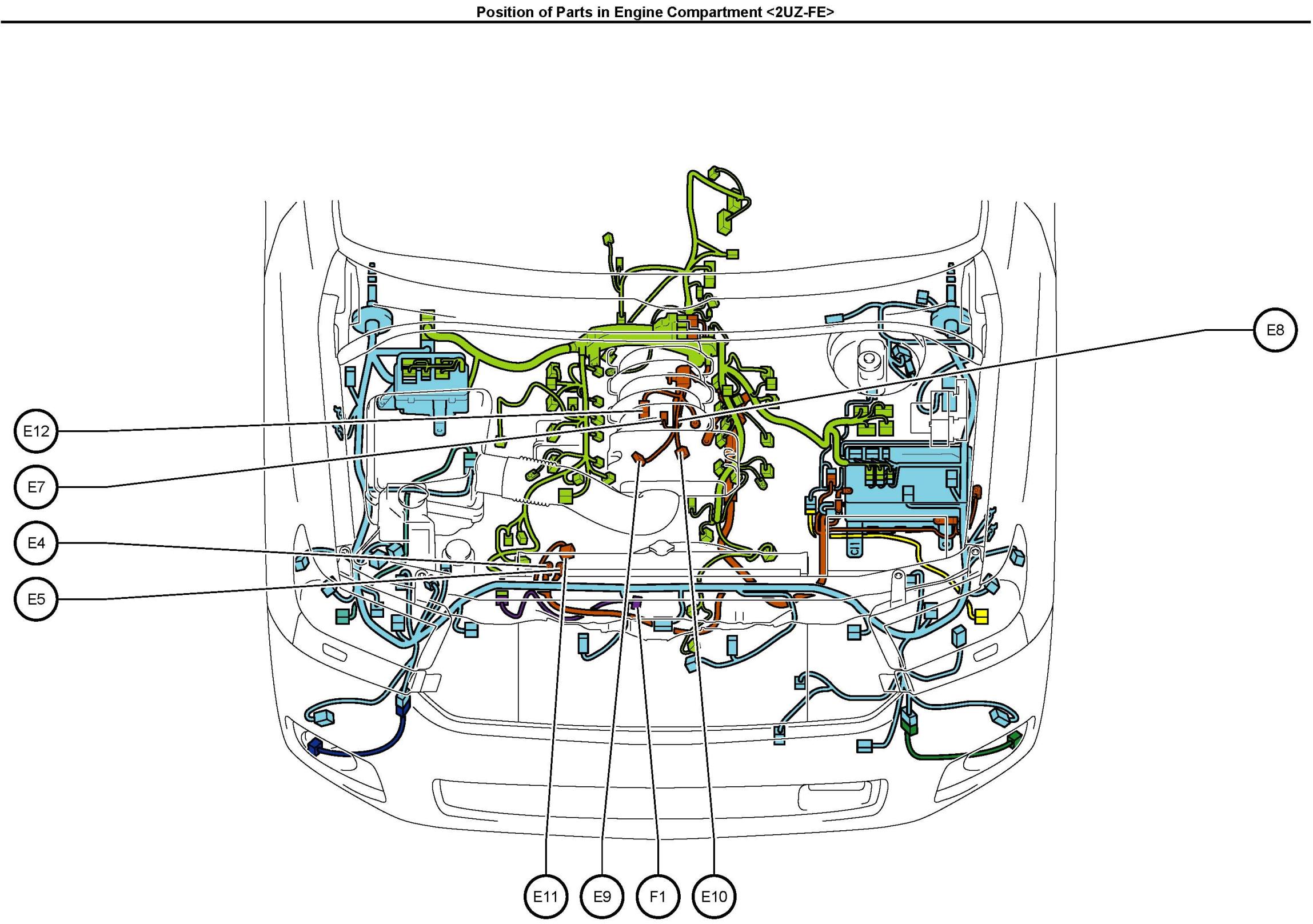 Position of Parts in Engine Compartment <2UZ-FE>

E8

E12

E7

E4

E5

E11 E9 F1 E10