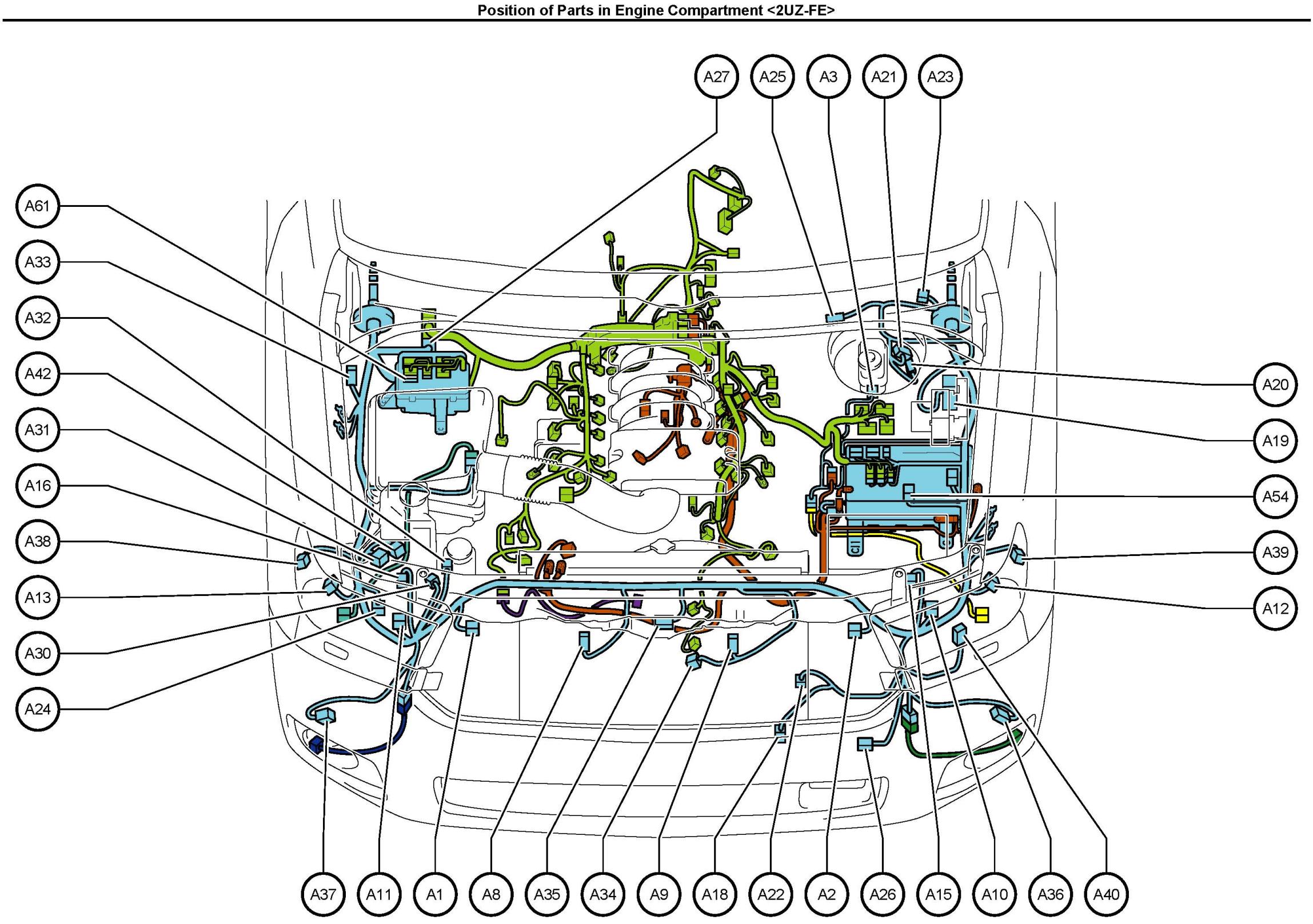 Position of Parts in Engine Compartment <2UZ-FE>

A27 A25 A3 A21 A23

A61
A33
A32
A42
A31
A16
A38
A13
A30
A24

A20
A19
A54
A39
A12

A37 A11 A1 A8 A35 A34 A9 A18 A22 A2 A26 A15 A10 A36 A40