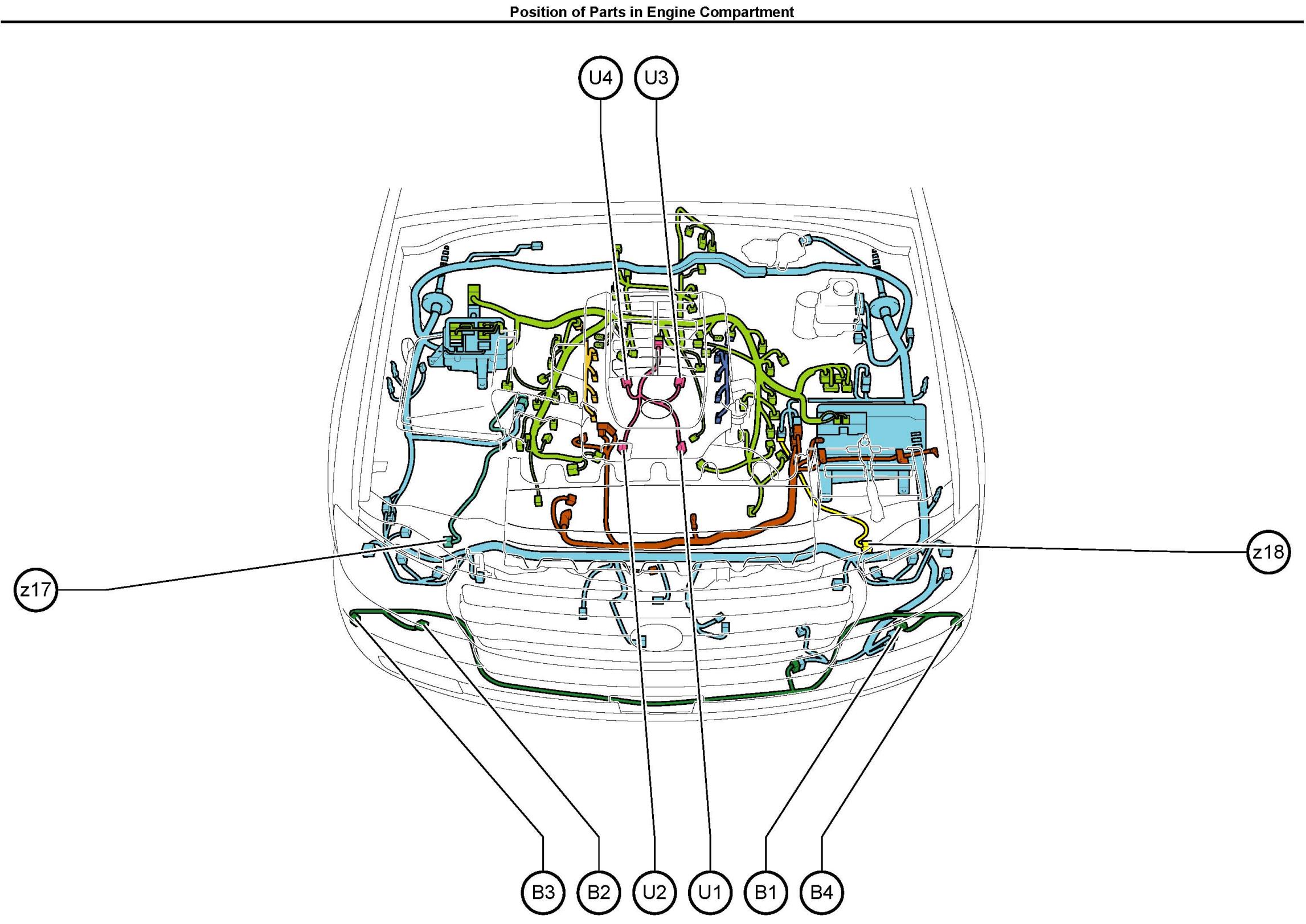 Position of Parts in Engine Compartment

U4
U3
z17
z18
B3
B2
U2
U1
B1
B4