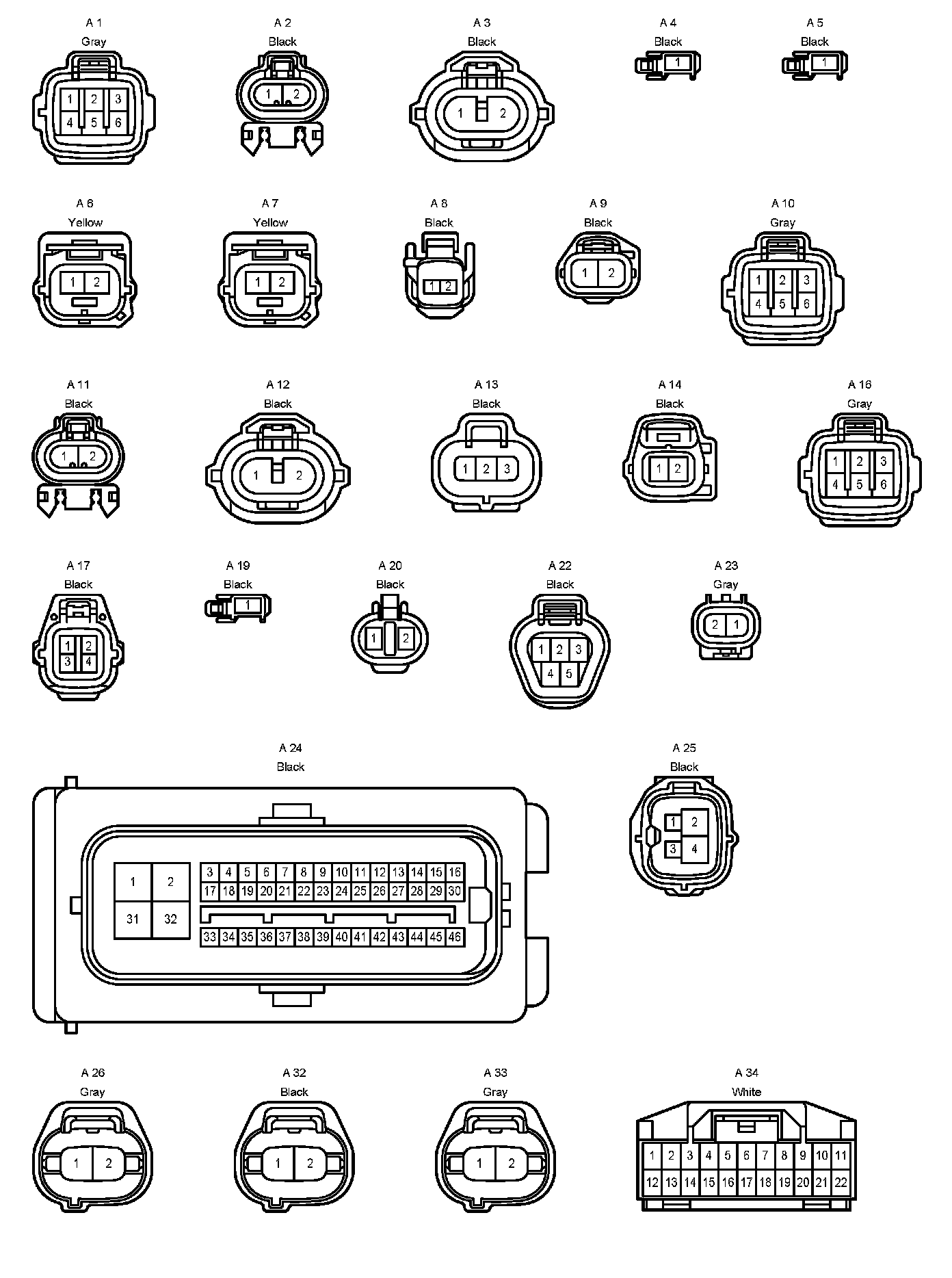 A 1
Gray
1 2 3
4 5 6

A 2
Black
1 2

A 3
Black
1 2

A 4
Black
1

A 5
Black
1

A 6
Yellow
1 2

A 7
Yellow
1 2

A 8
Black
1 2

A 9
Black
1 2

A 10
Gray
1 2 3
4 5 6

A 11
Black
1 2

A 12
Black
1 2

A 13
Black
1 2 3

A 14
Black
1 2

A 16
Gray
1 2 3
4 5 6

A 17
Black
1 2
3 4

A 19
Black
1

A 20
Black
1 2

A 22
Black
1 2 3
4 5

A 23
Gray
2 1

A 24
Black
1 2
31 32
3 4 5 6 7 8 9 10 11 12 13 14 15 16
17 18 19 20 21 22 23 24 25 26 27 28 29 30
33 34 35 36 37 38 39 40 41 42 43 44 45 46

A 25
Black
1 2
3 4

A 26
Gray
1 2

A 32
Black
1 2

A 33
Gray
1 2

A 34
White
1 2 3 4 5 6 7 8 9 10 11
12 13 14 15 16 17 18 19 20 21 22